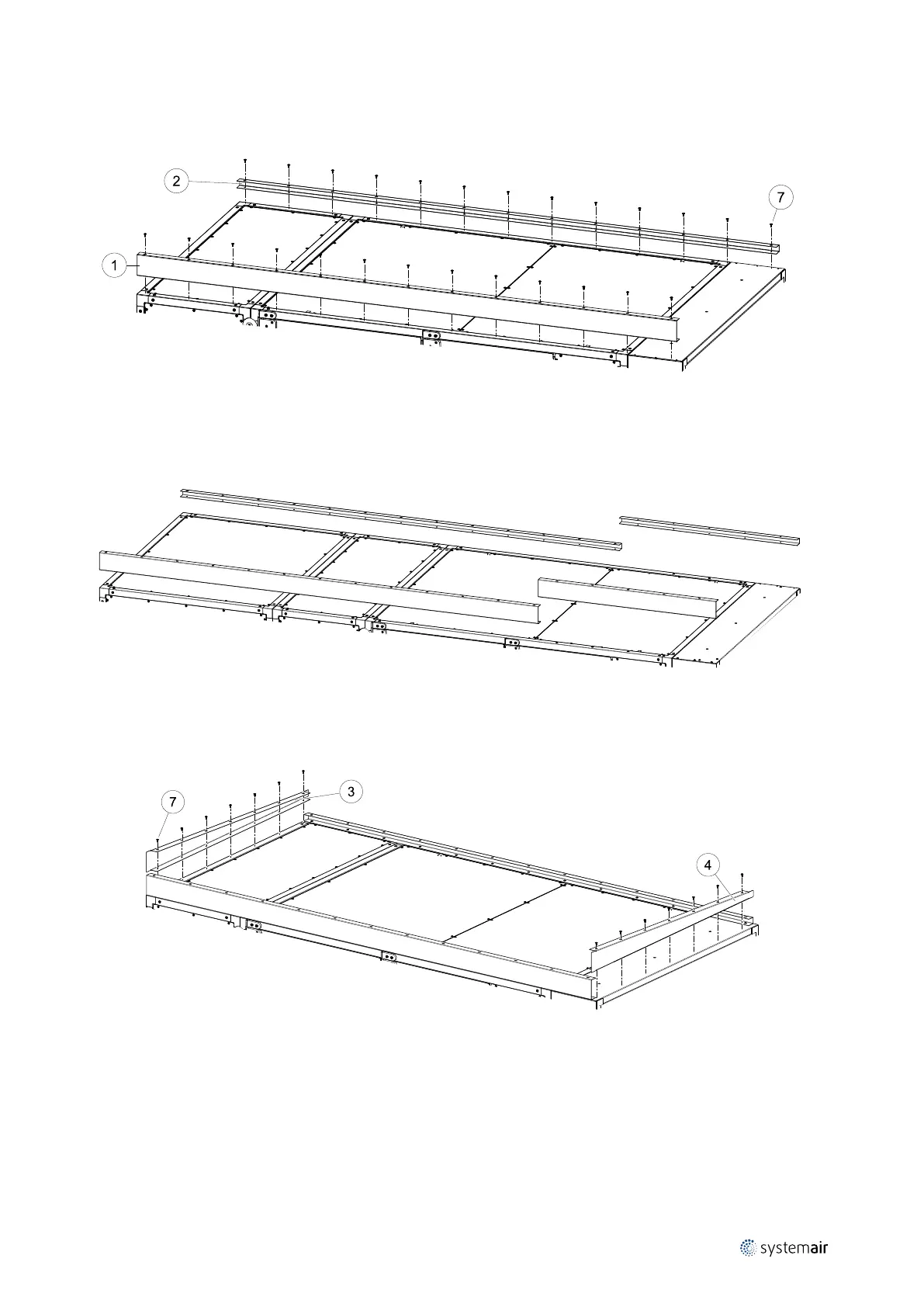 2

7

1

7

3

4

systemair