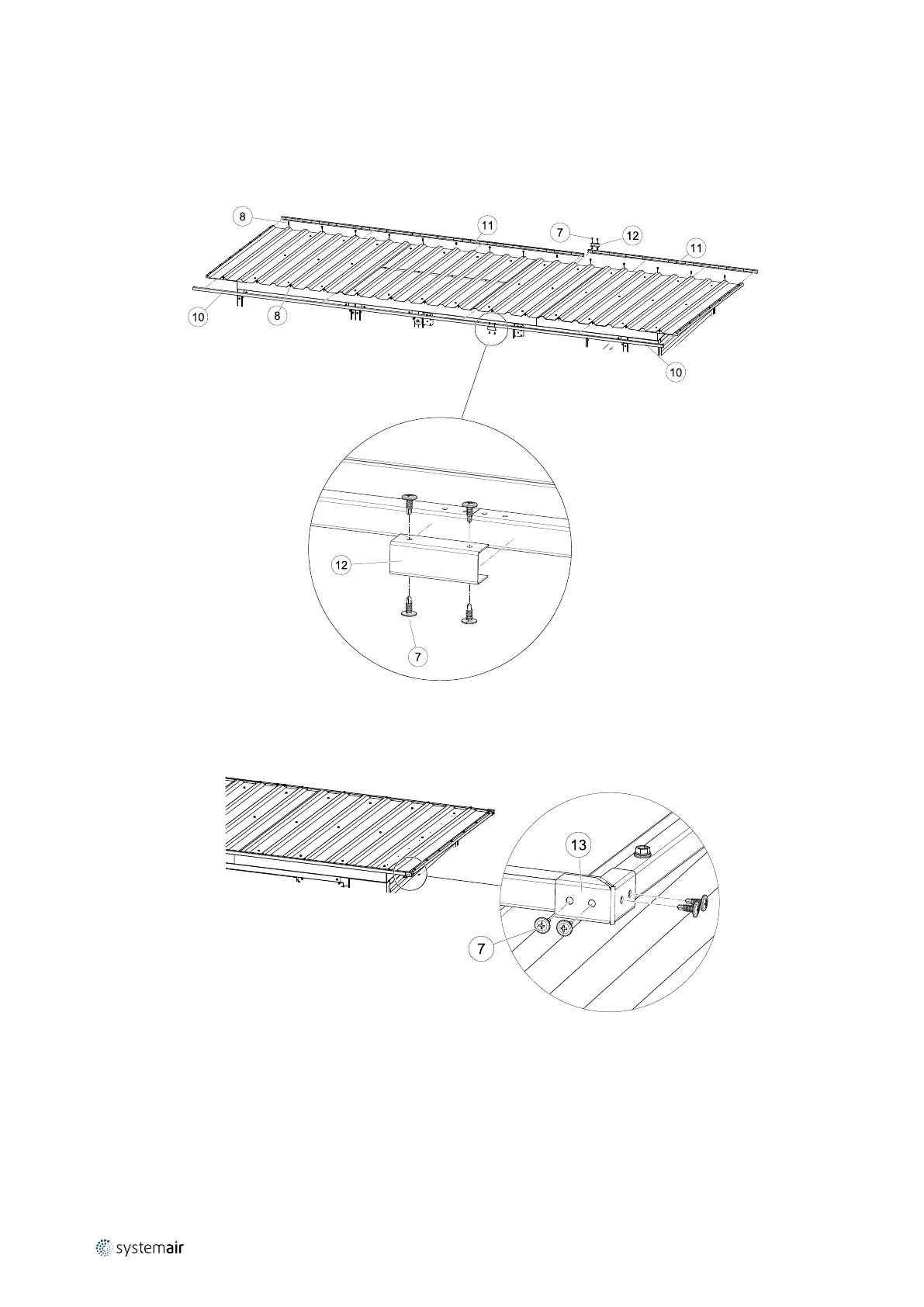 8
11
7
12
11
10
8
10

12
7

13
7

systemair