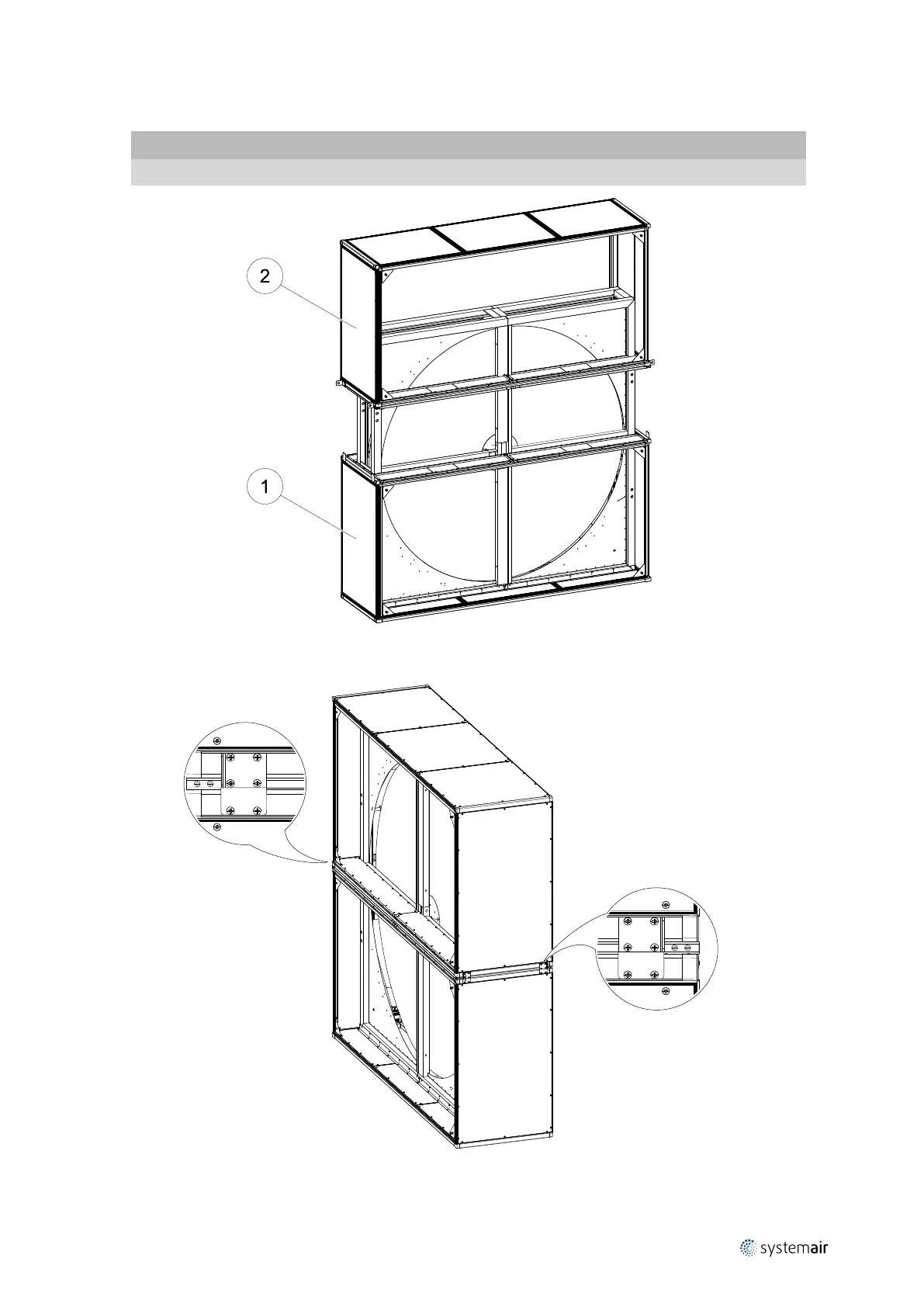 2

1

systemair