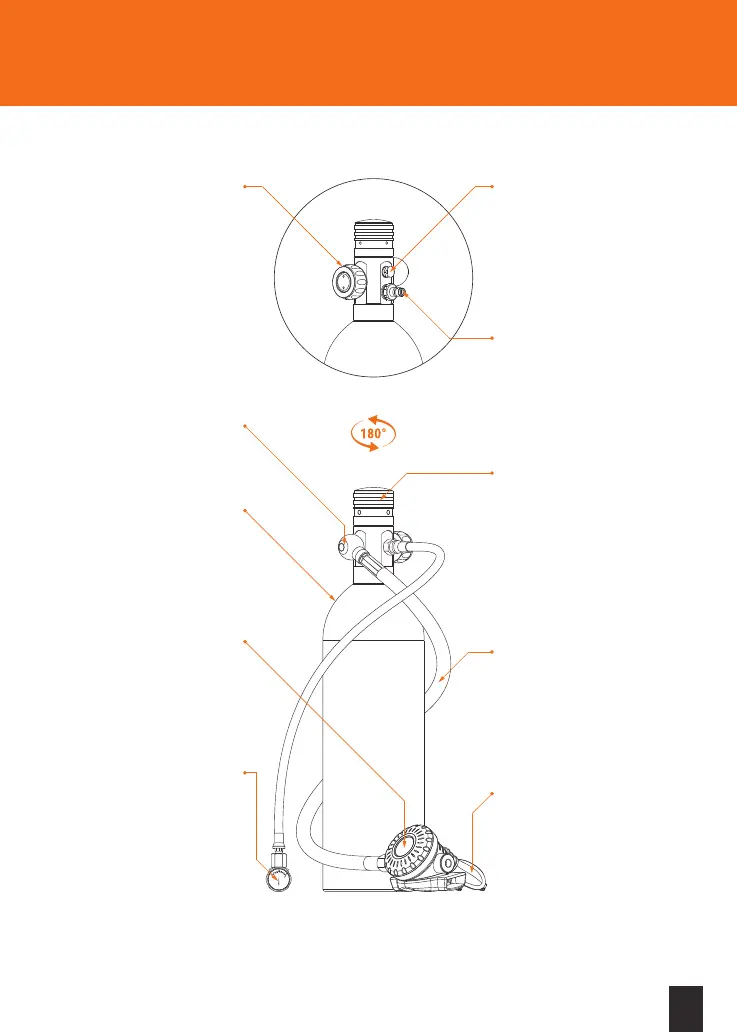 180°