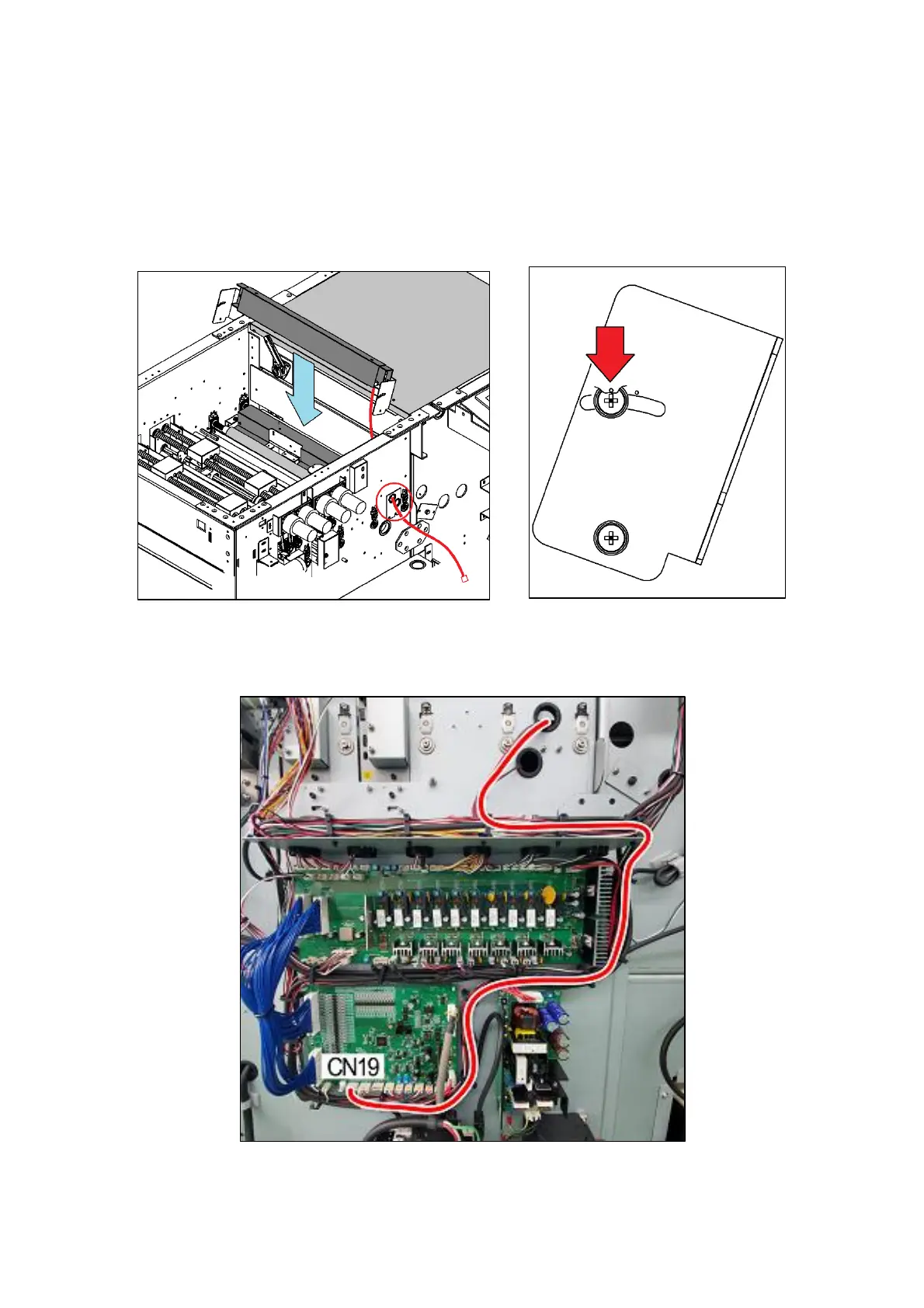 CN19