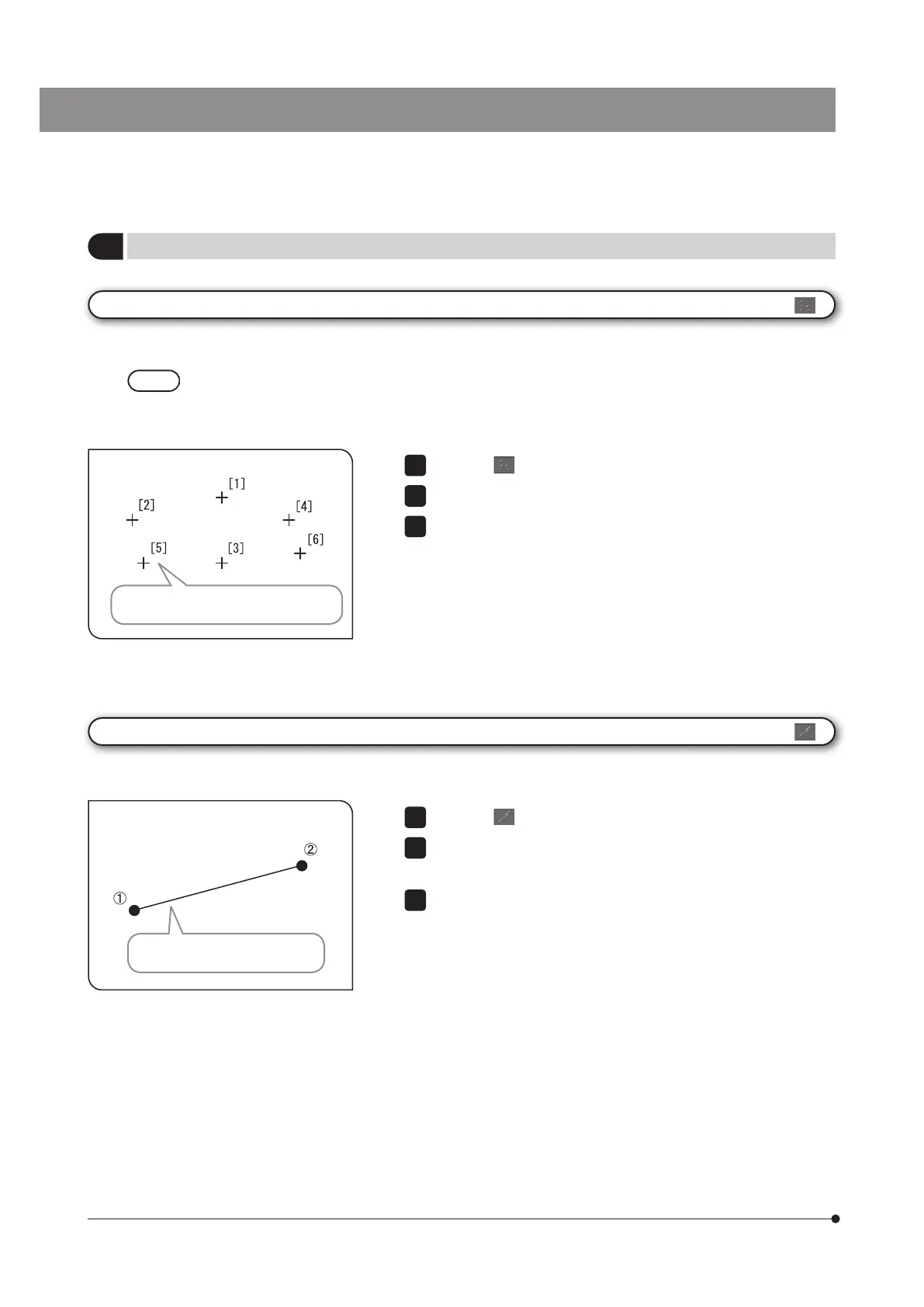 [1]

[2]

[4]

[5]

[3]

[6]

②

①