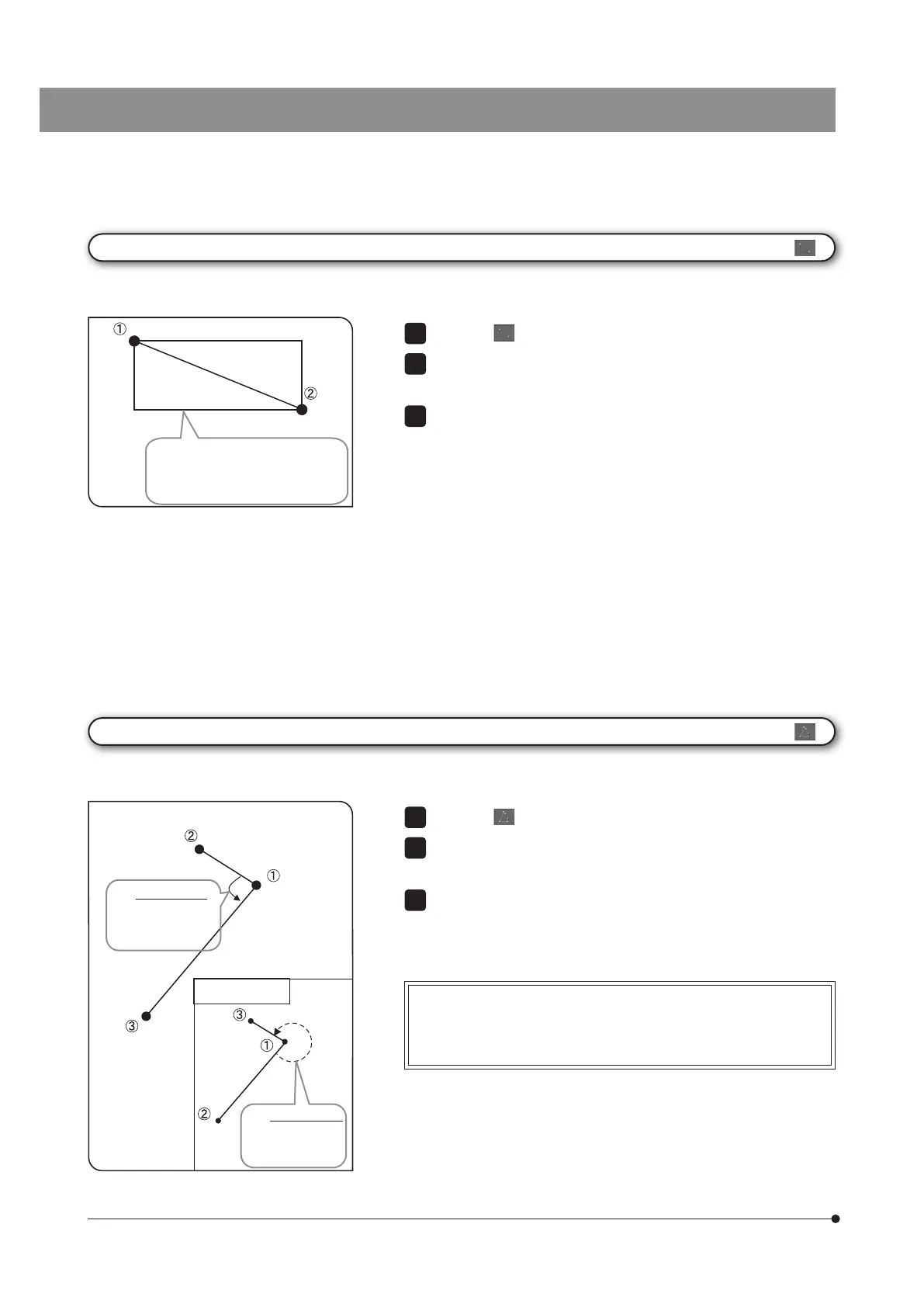 ①

②

②

①

③

③

①

②