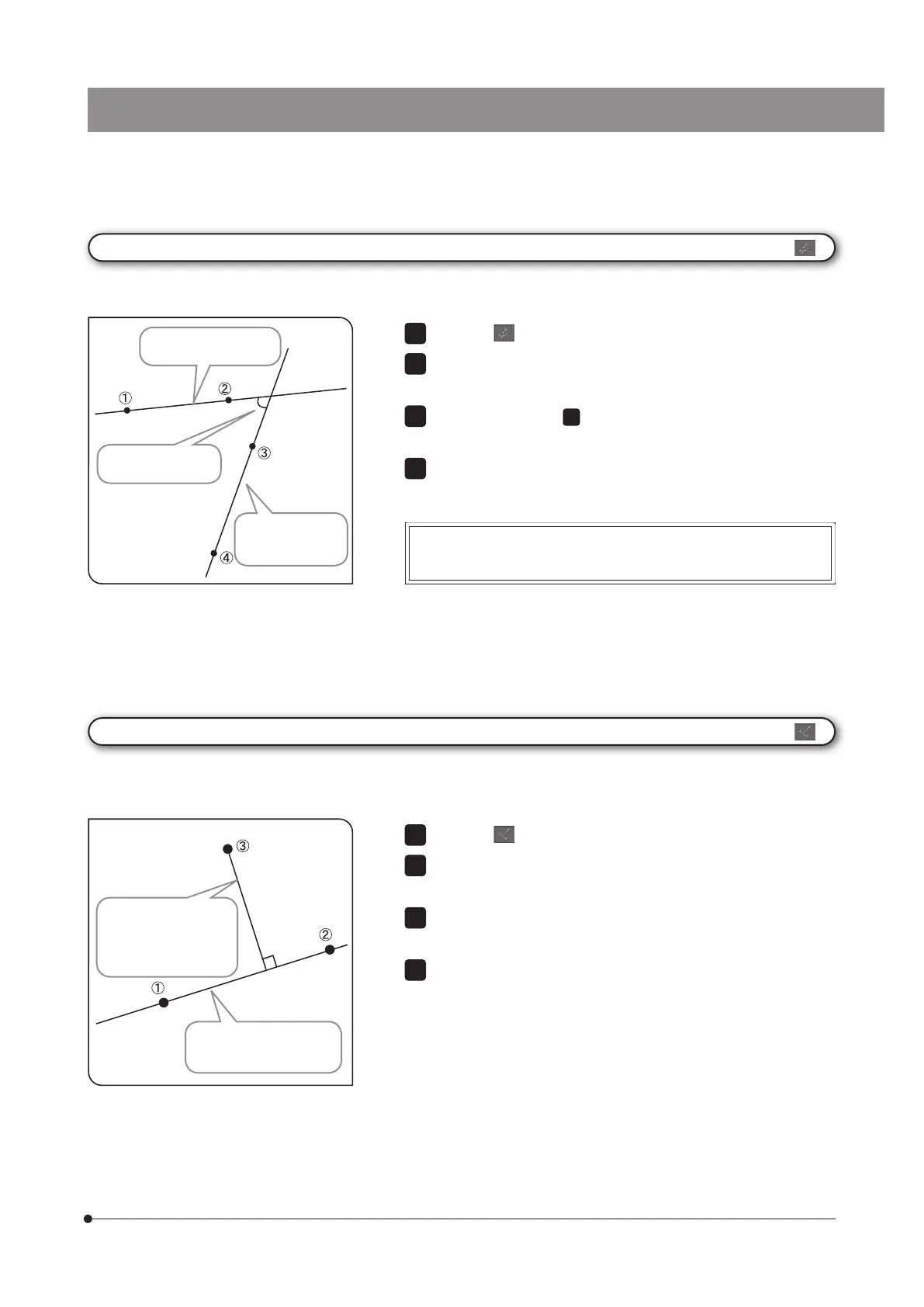 ①

②

③

④

③

②

①