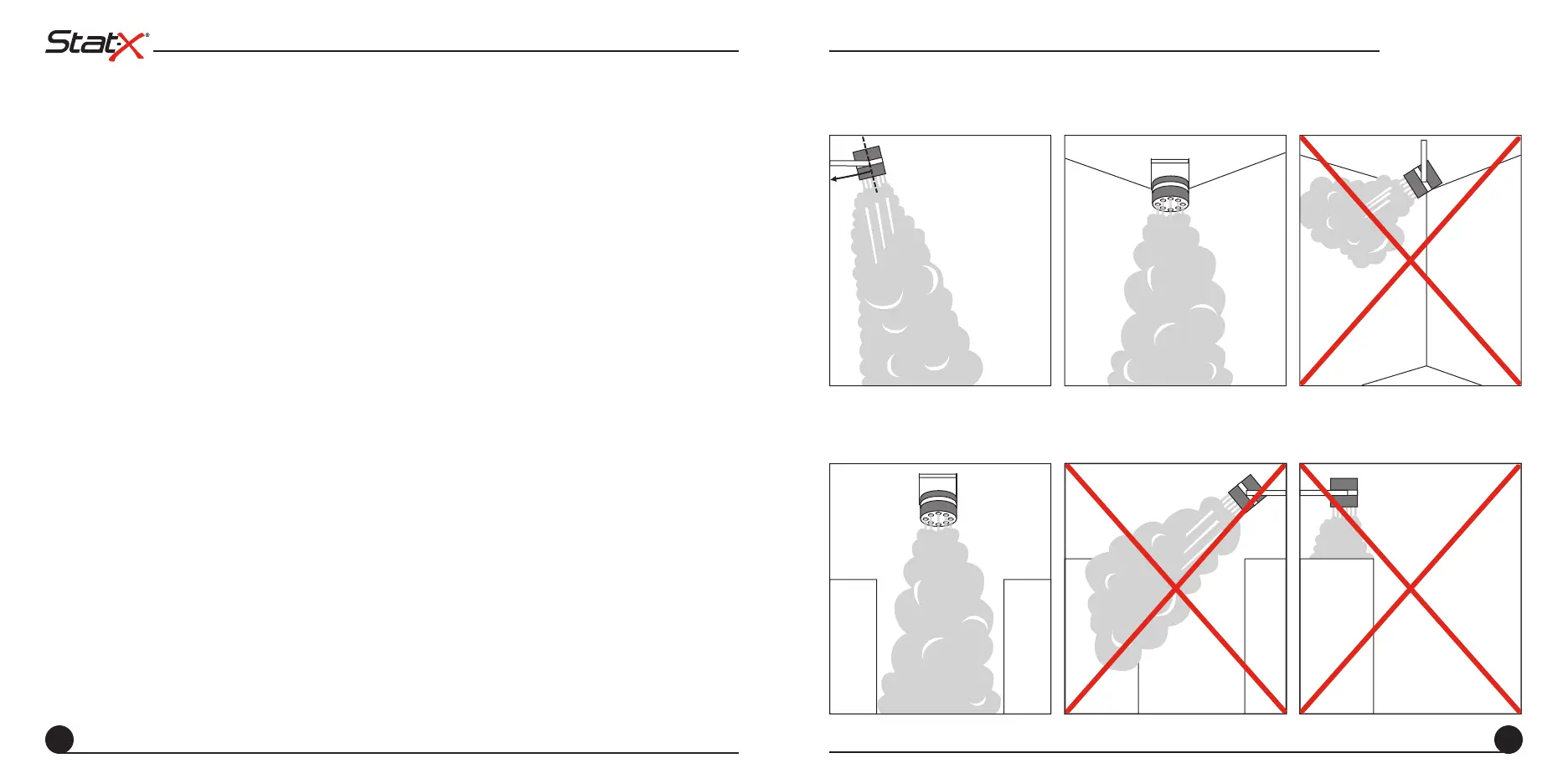 Stat-X®