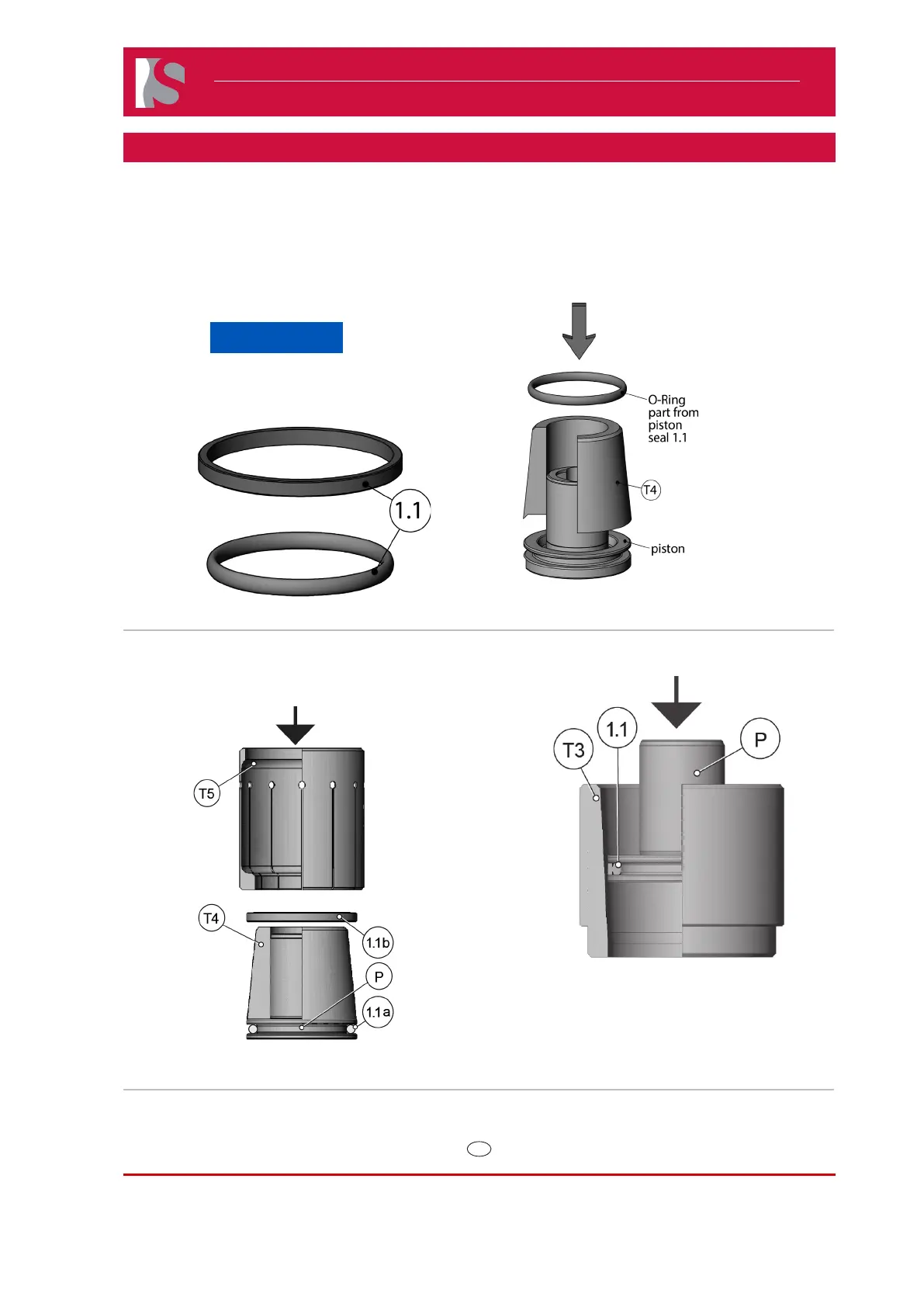 1.1

O-Ring part from piston seal 1.1

T4

piston

T5

T4

1.1b

P

1.1a

T3

1.1

P