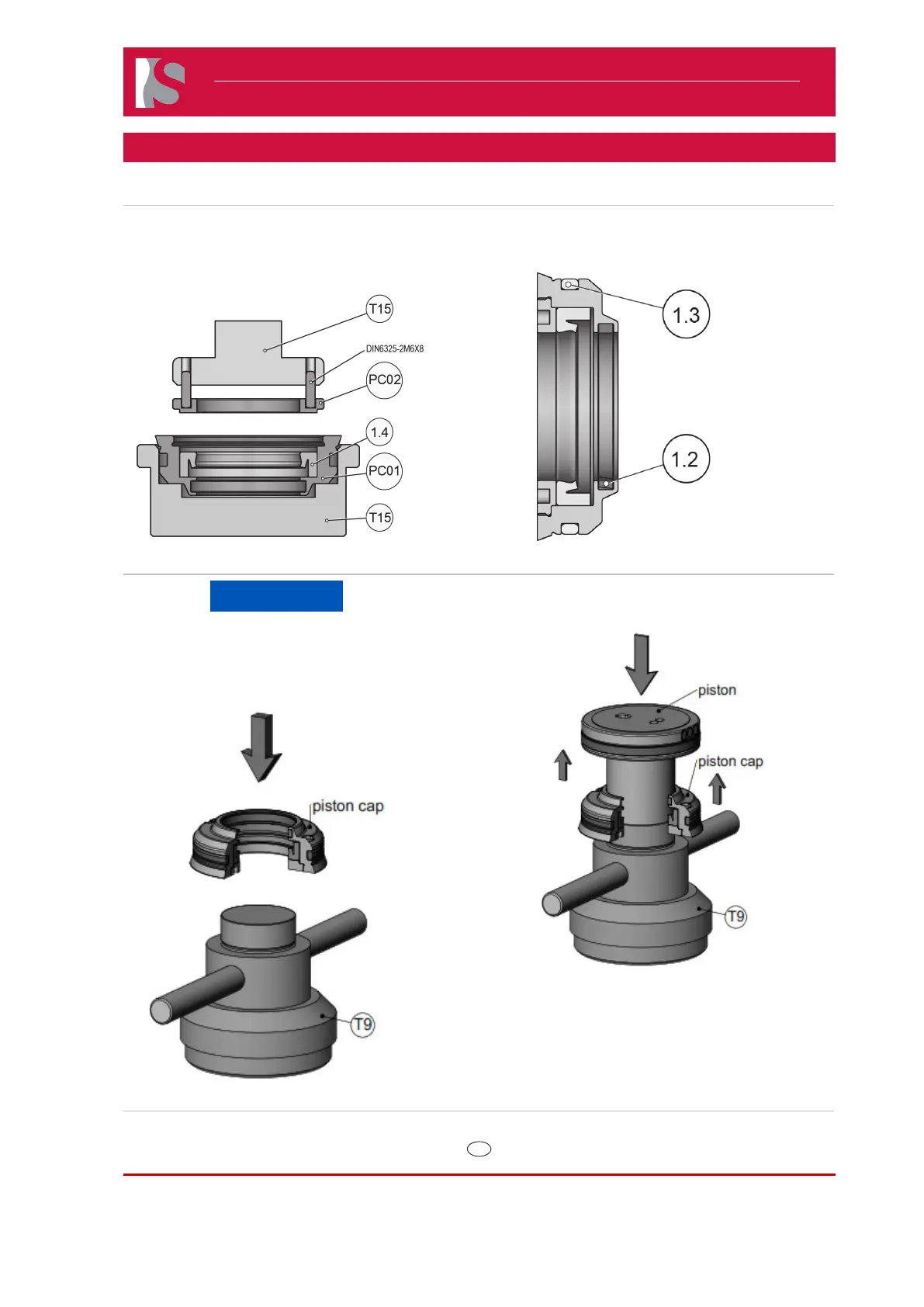 T15

DIN6325-2M6X8

PC02

1.4

PC01

T15

1.3

1.2

piston cap

T9

piston

piston cap

T9