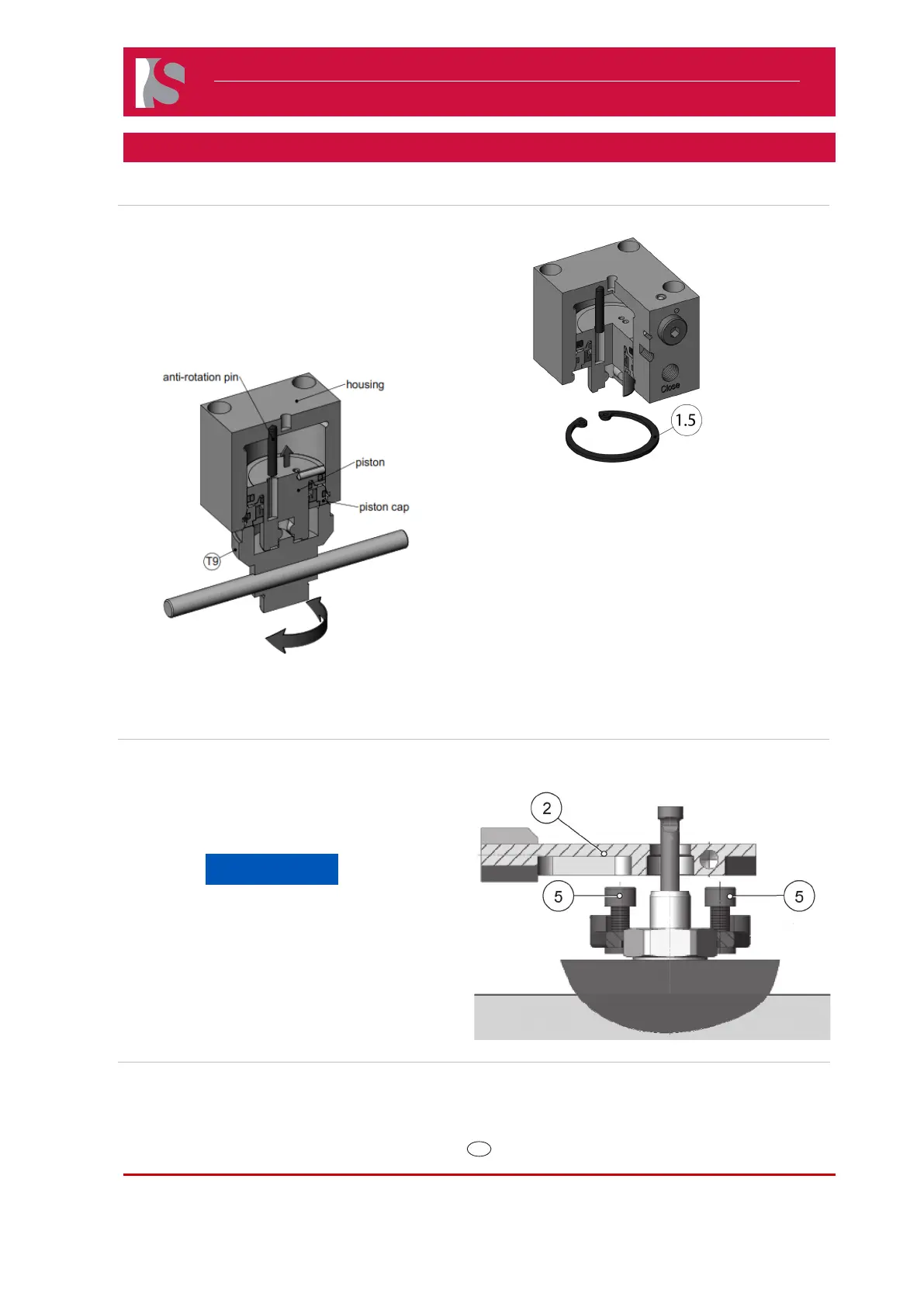 anti-rotation pin

housing

piston

piston cap

T9

Close

1.5

2

5

5