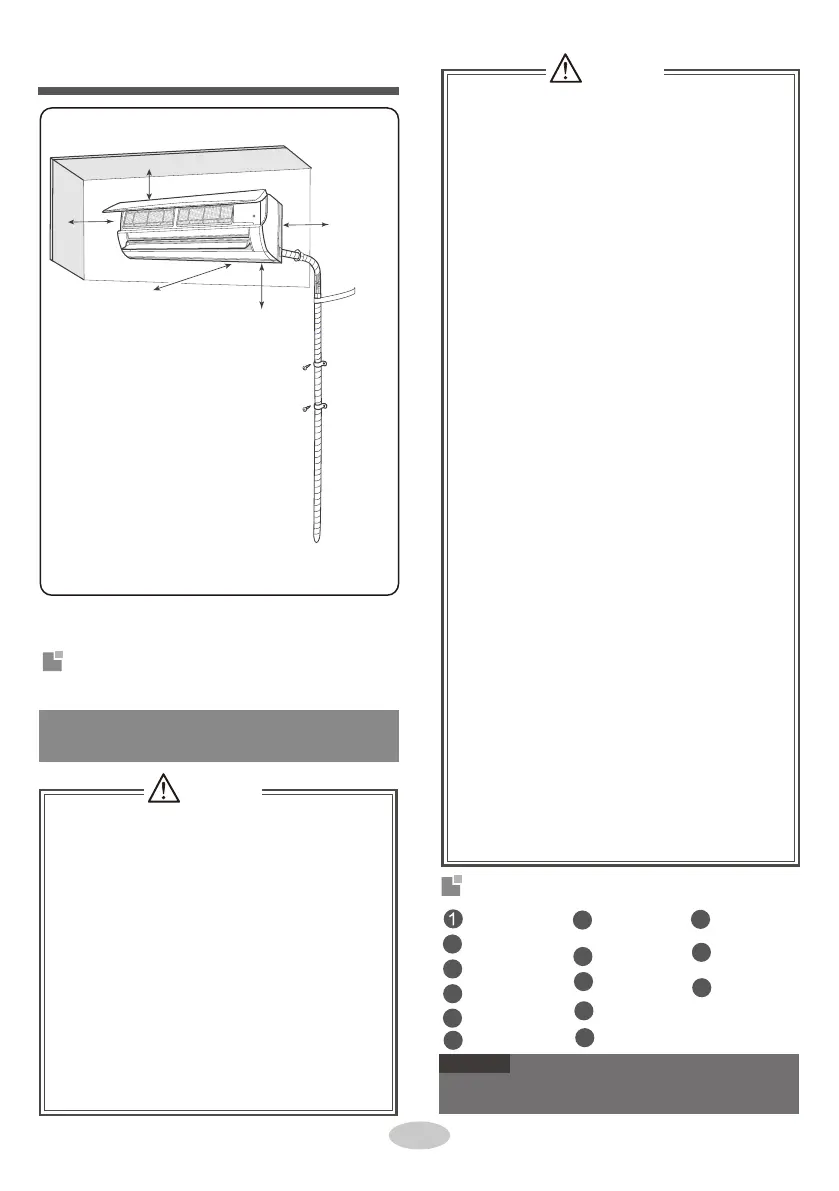 1