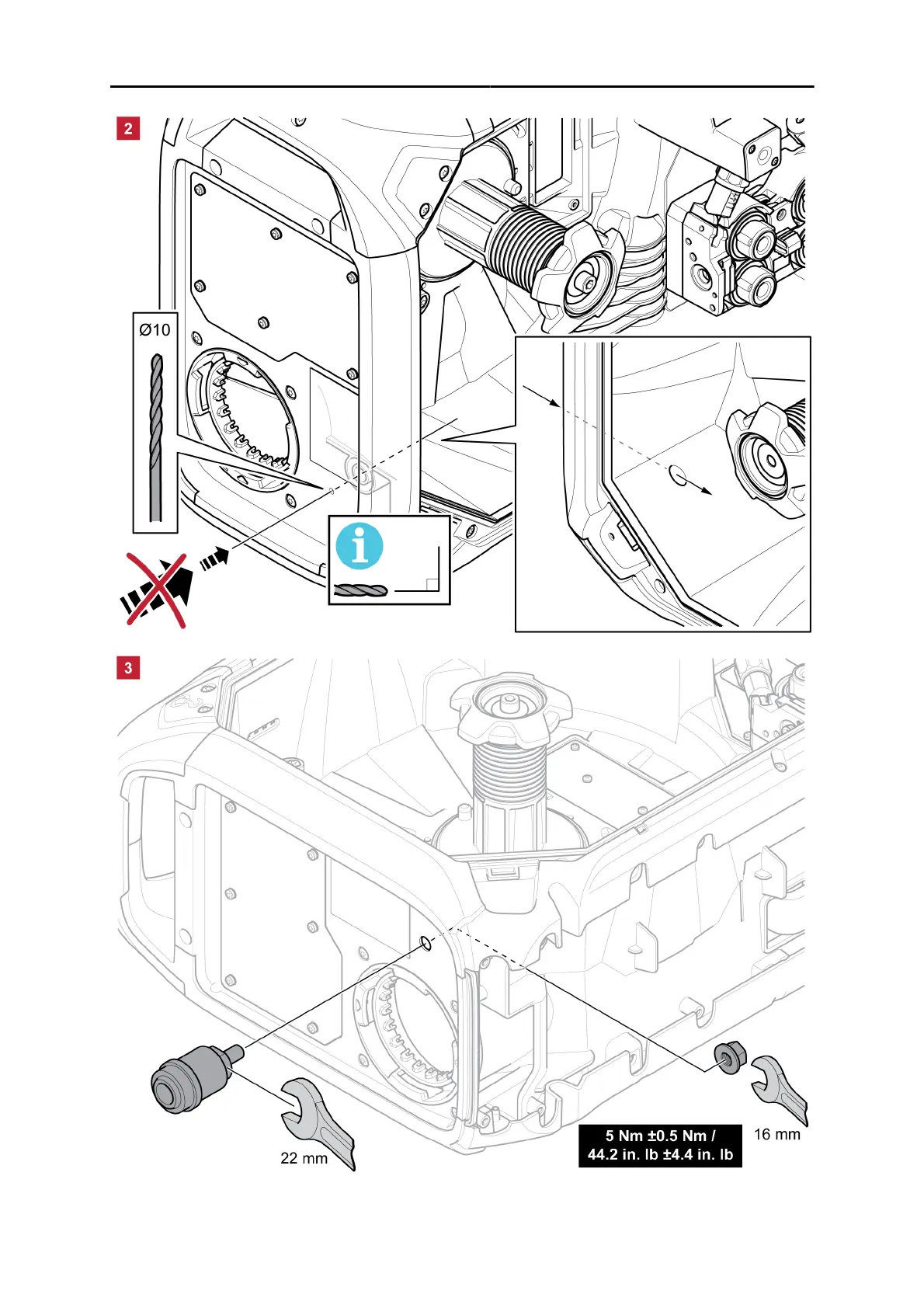 2

Ø10

3

22 mm

5 Nm ±0.5 Nm /
44.2 in. lb ±4.4 in. lb

16 mm