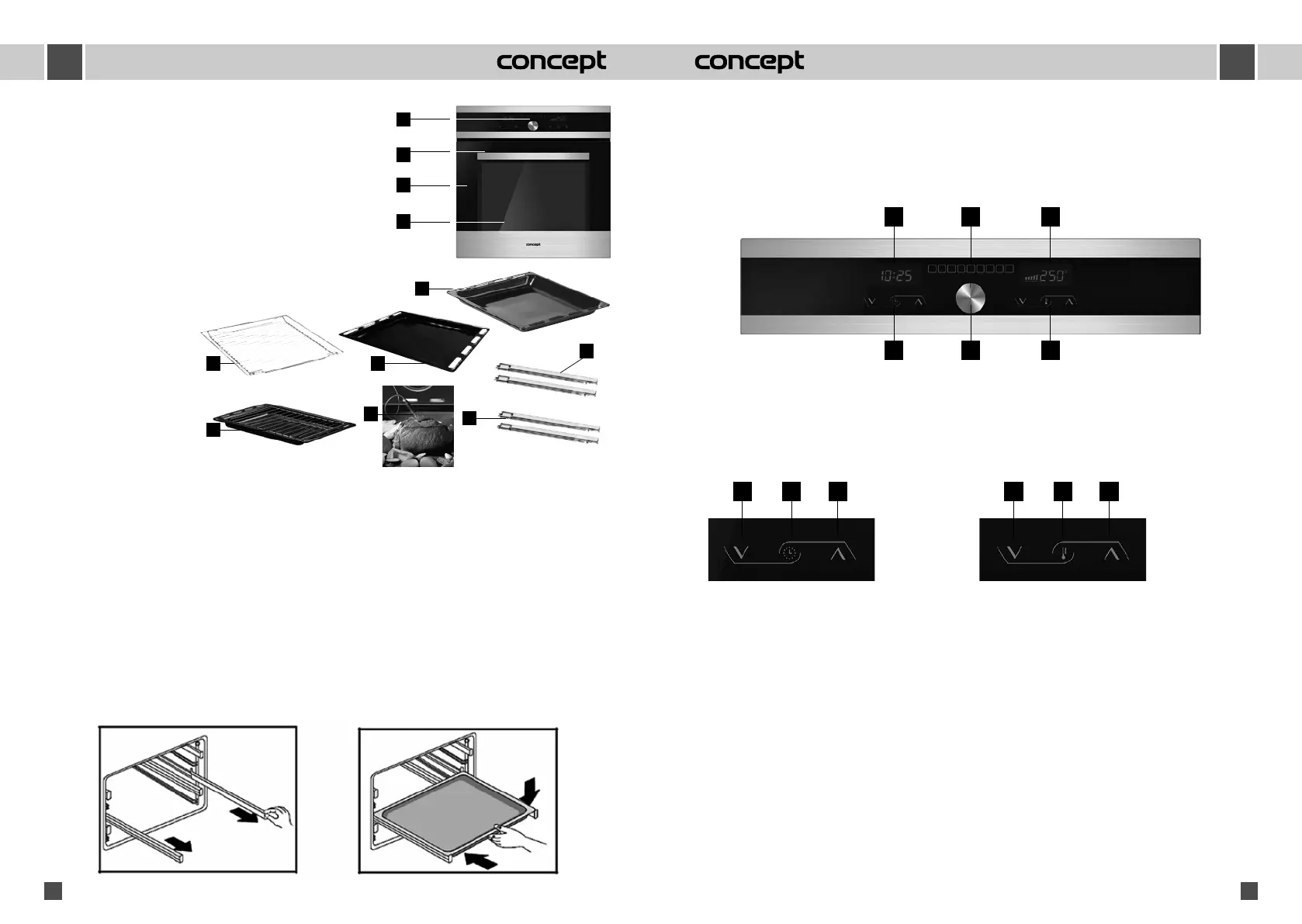 concept

concept

concept

10:25

250°