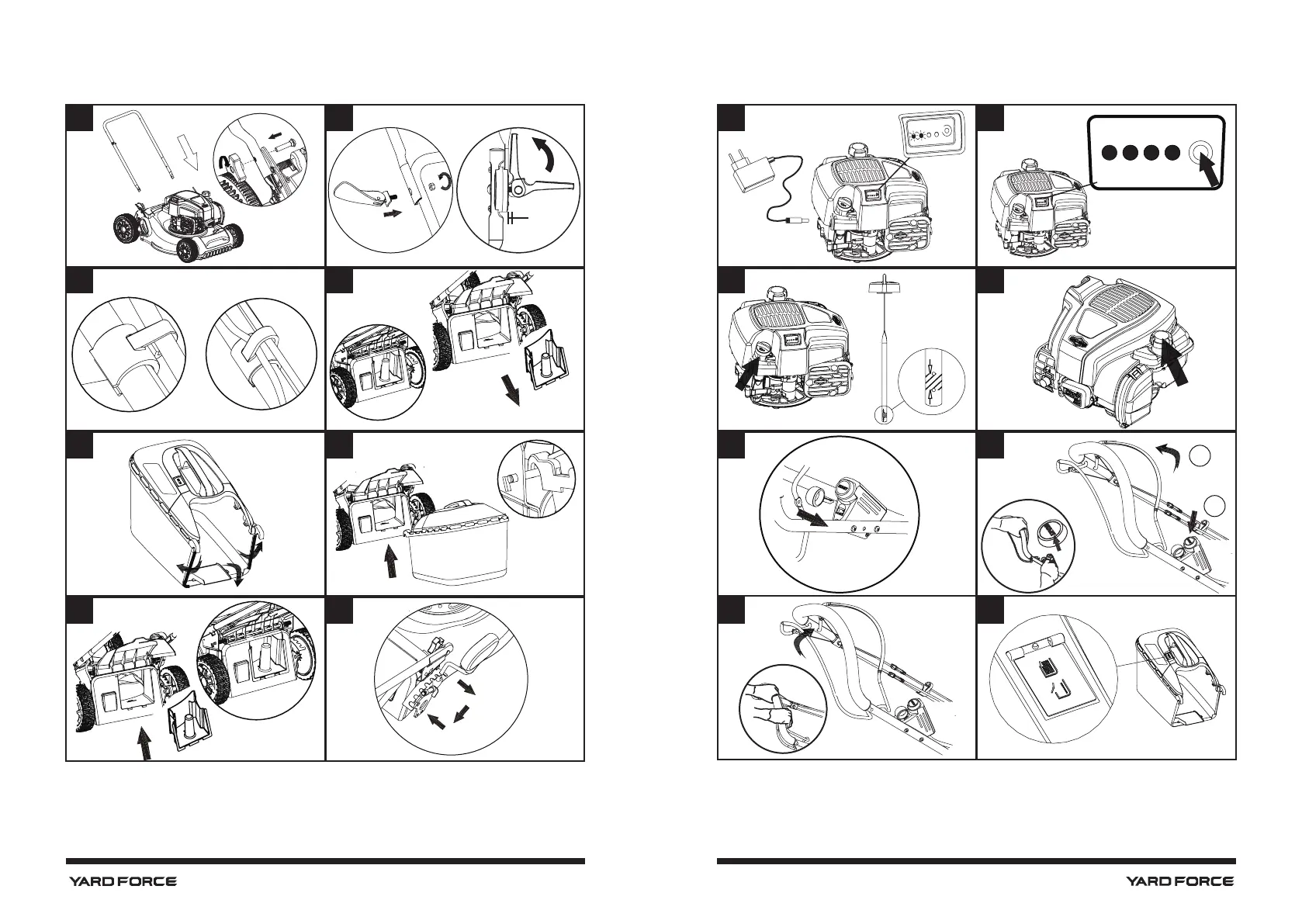 YARD FORCE

YARD FORCE