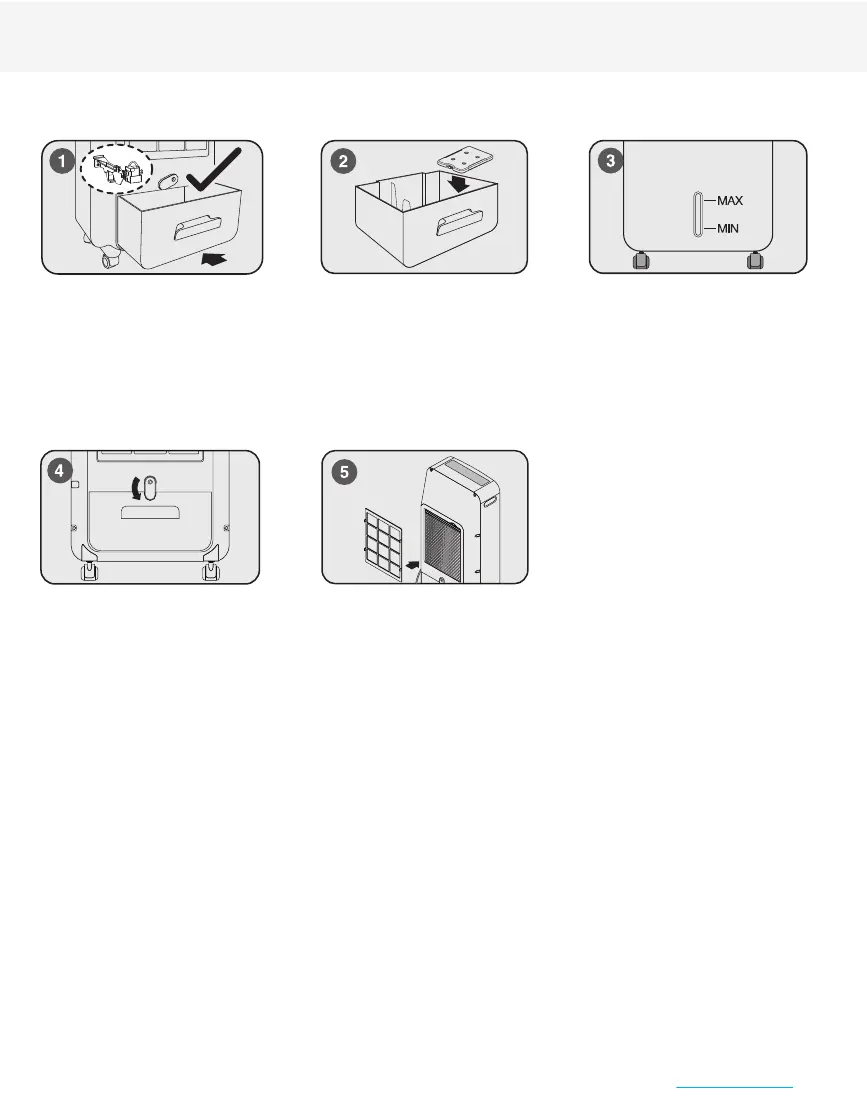 1

2

3

MAX

MIN

4

5