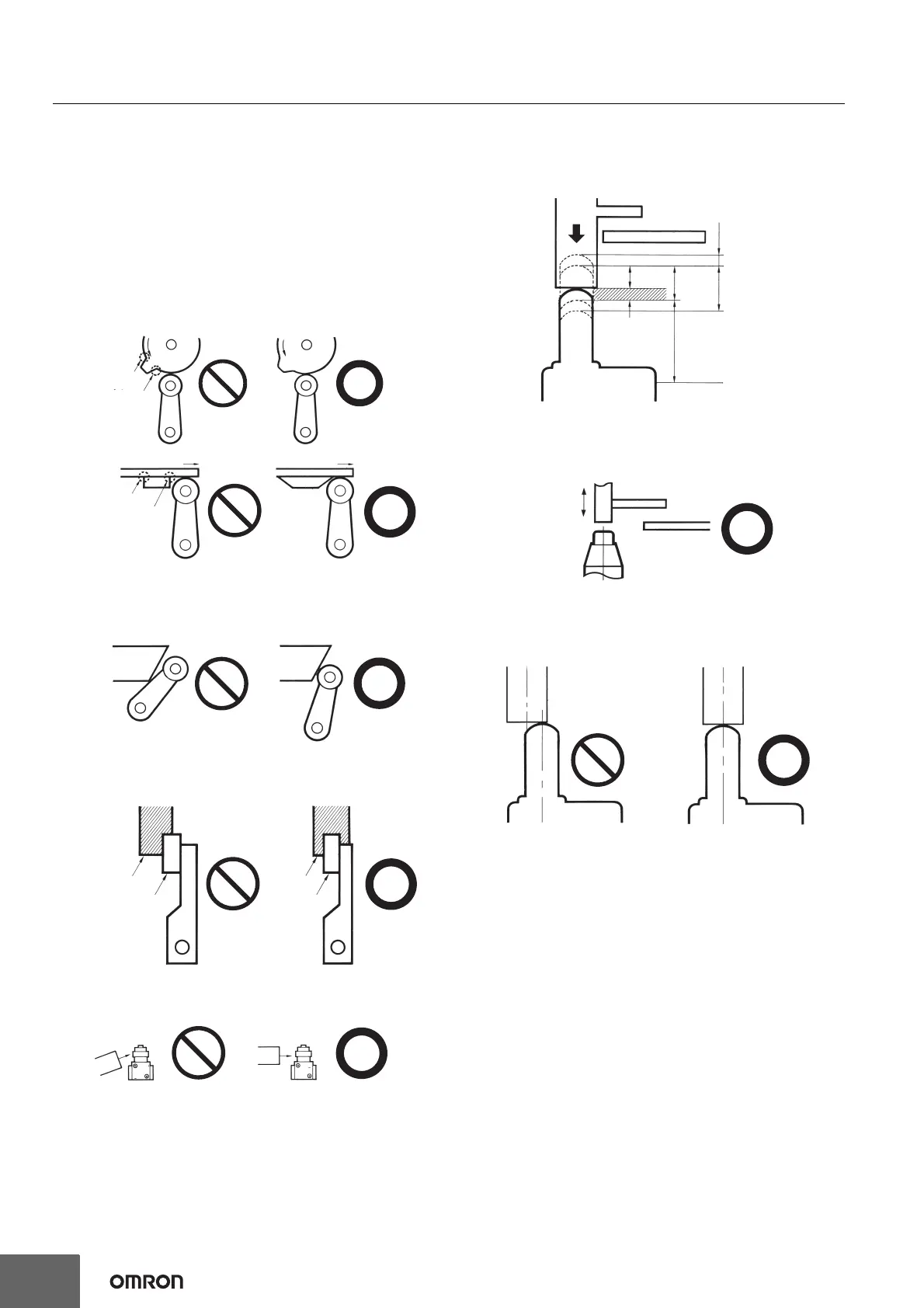 OMRON