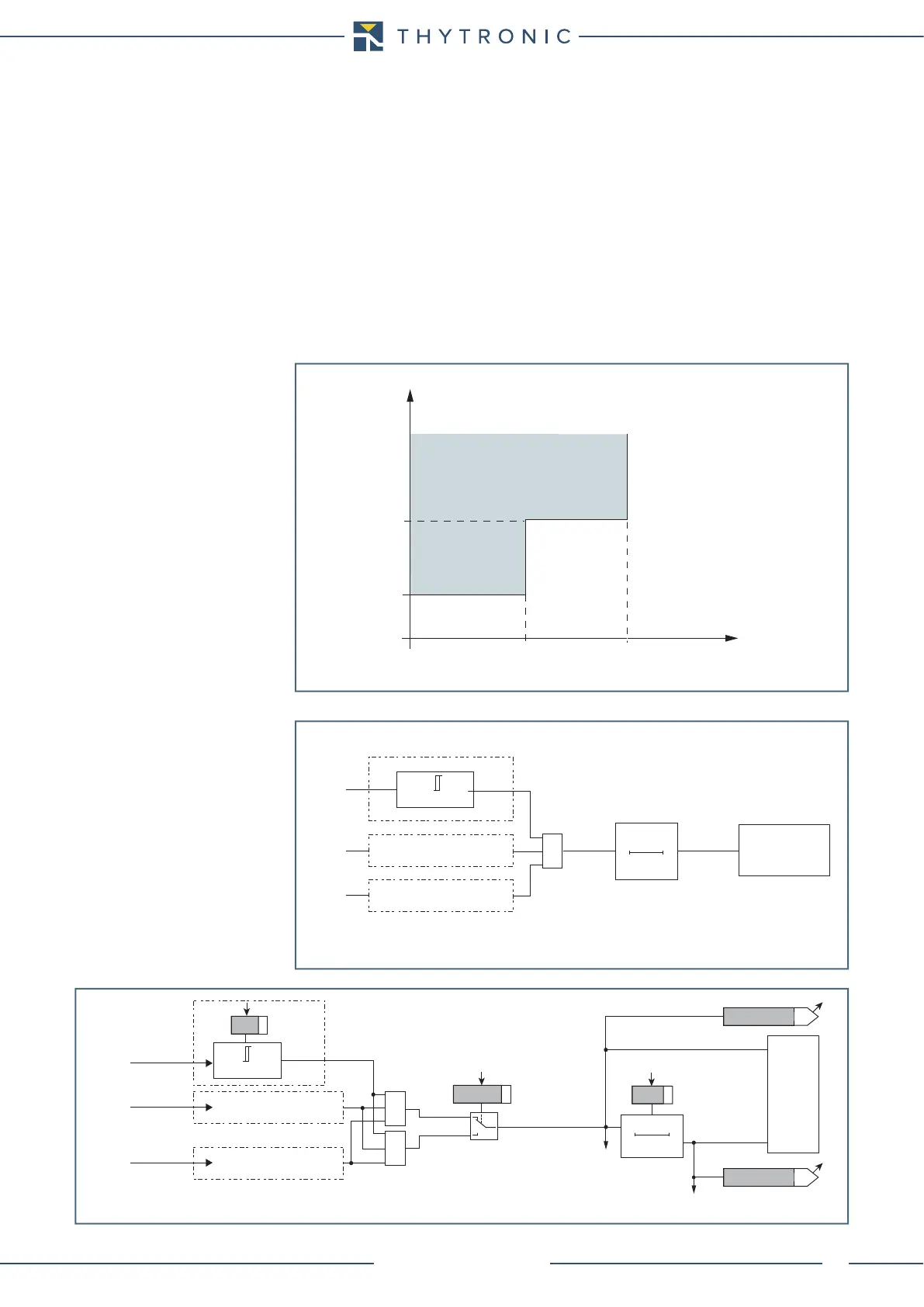 THYTRONIC