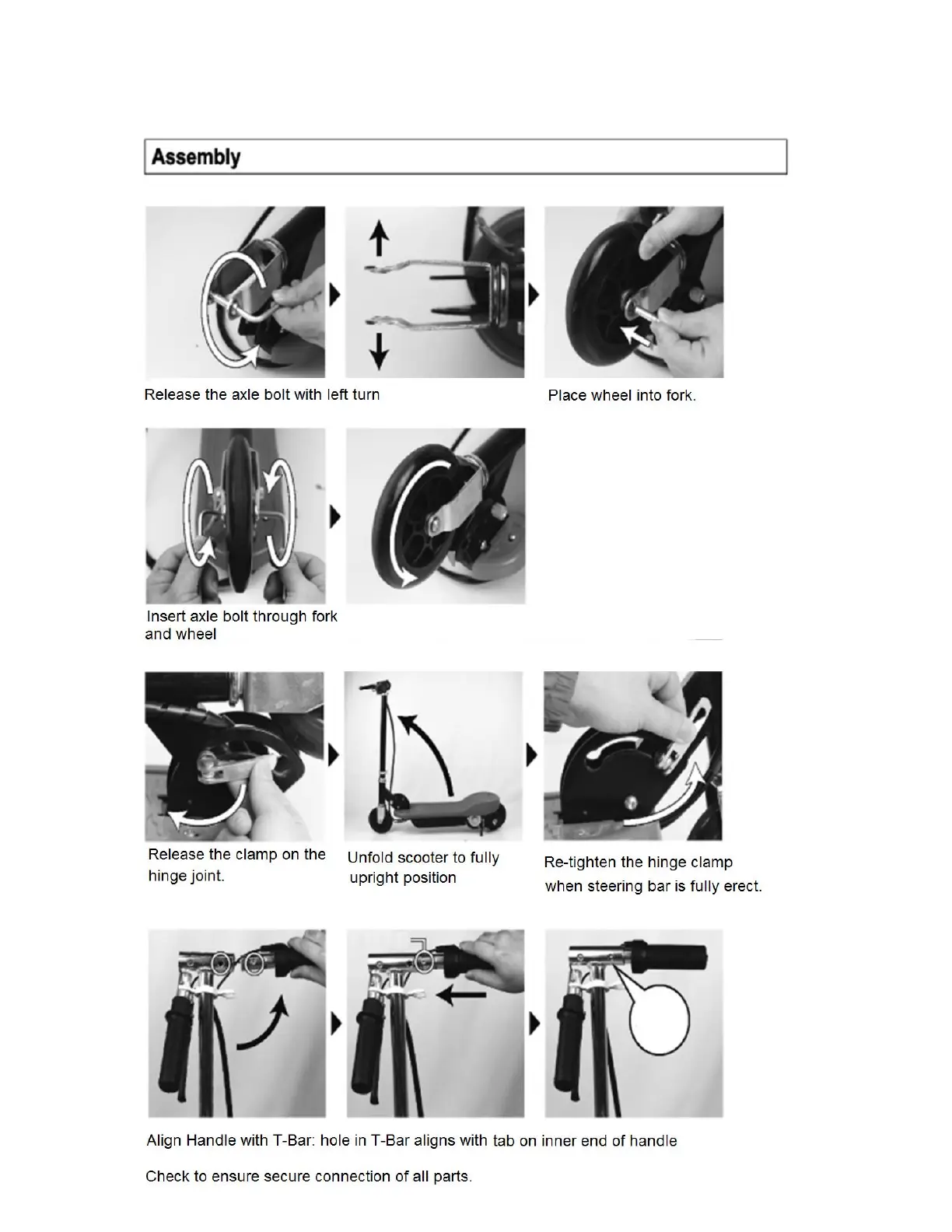 Assembly

Release the axle bolt with left turn

Place wheel into fork.

Insert axle bolt through fork and wheel

Release the clamp on the hinge joint.

Unfold scooter to fully upright position

Re-tighten the hinge clamp when steering bar is fully erect.

Align Handle with T-Bar: hole in T-Bar aligns with tab on inner end of handle

Check to ensure secure connection of all parts.