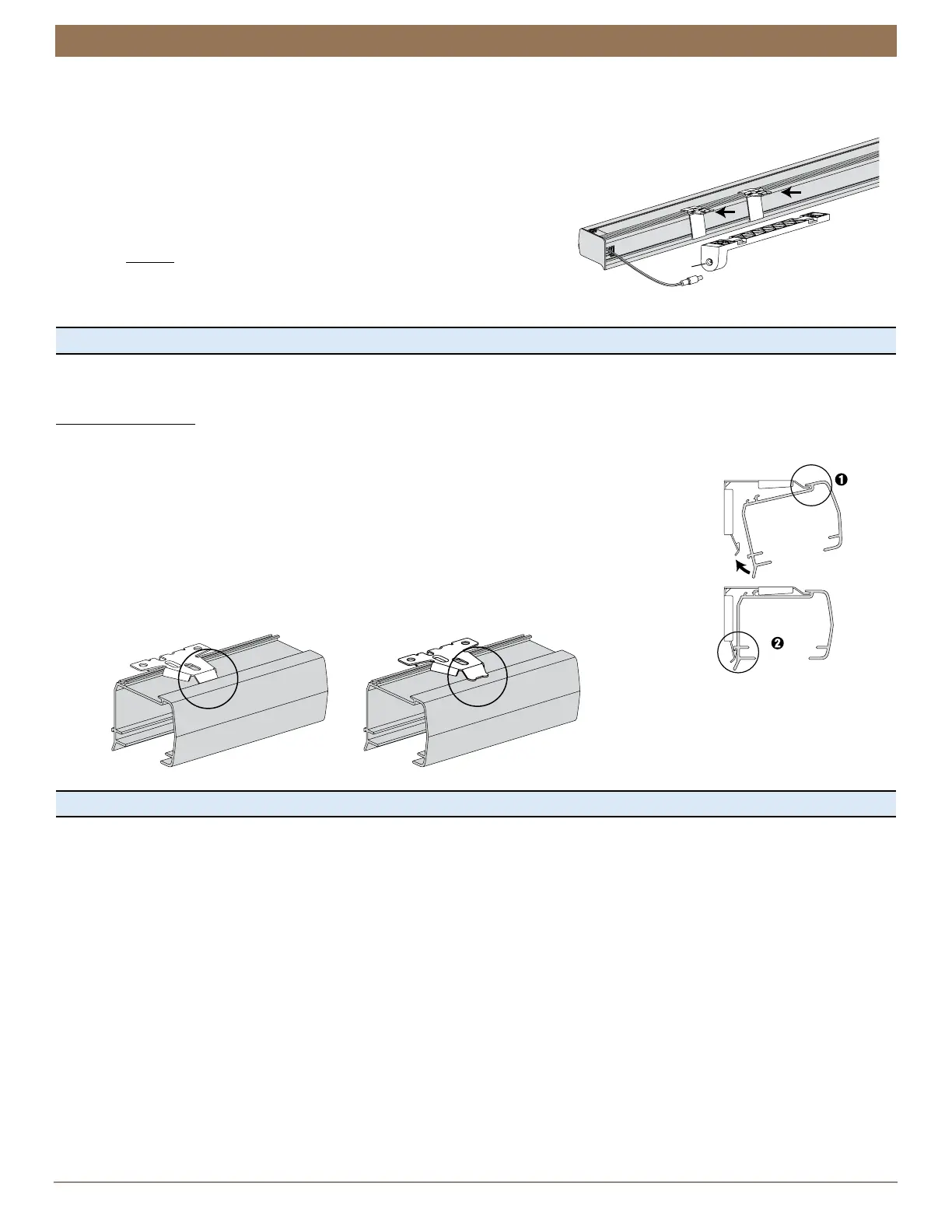 ❶

❷