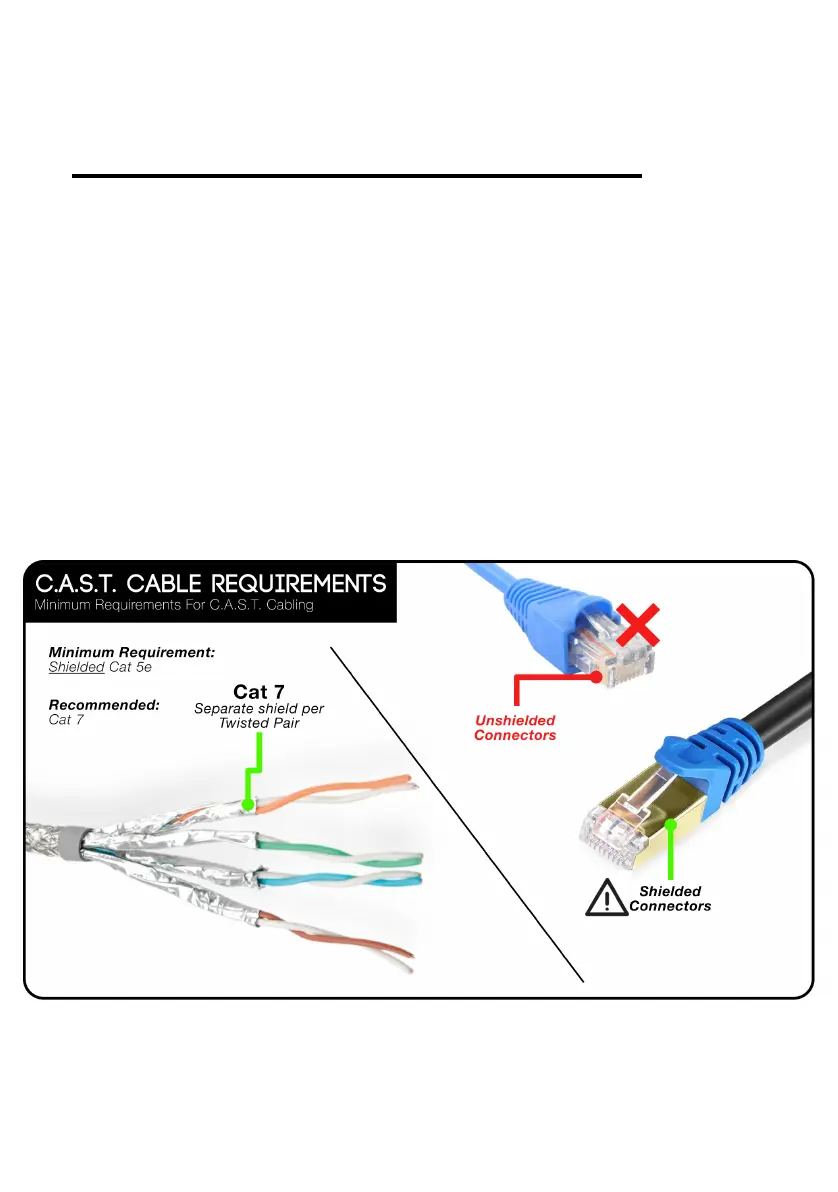 C.A.S.T. CABLE REQUIREMENTS
Minimum Requirements For C.A.S.T. Cabling

Minimum Requirement:
Shielded Cat 5e

Recommended:
Cat 7

Cat 7
Separate shield per Twisted Pair

Unshielded Connectors

Shielded Connectors