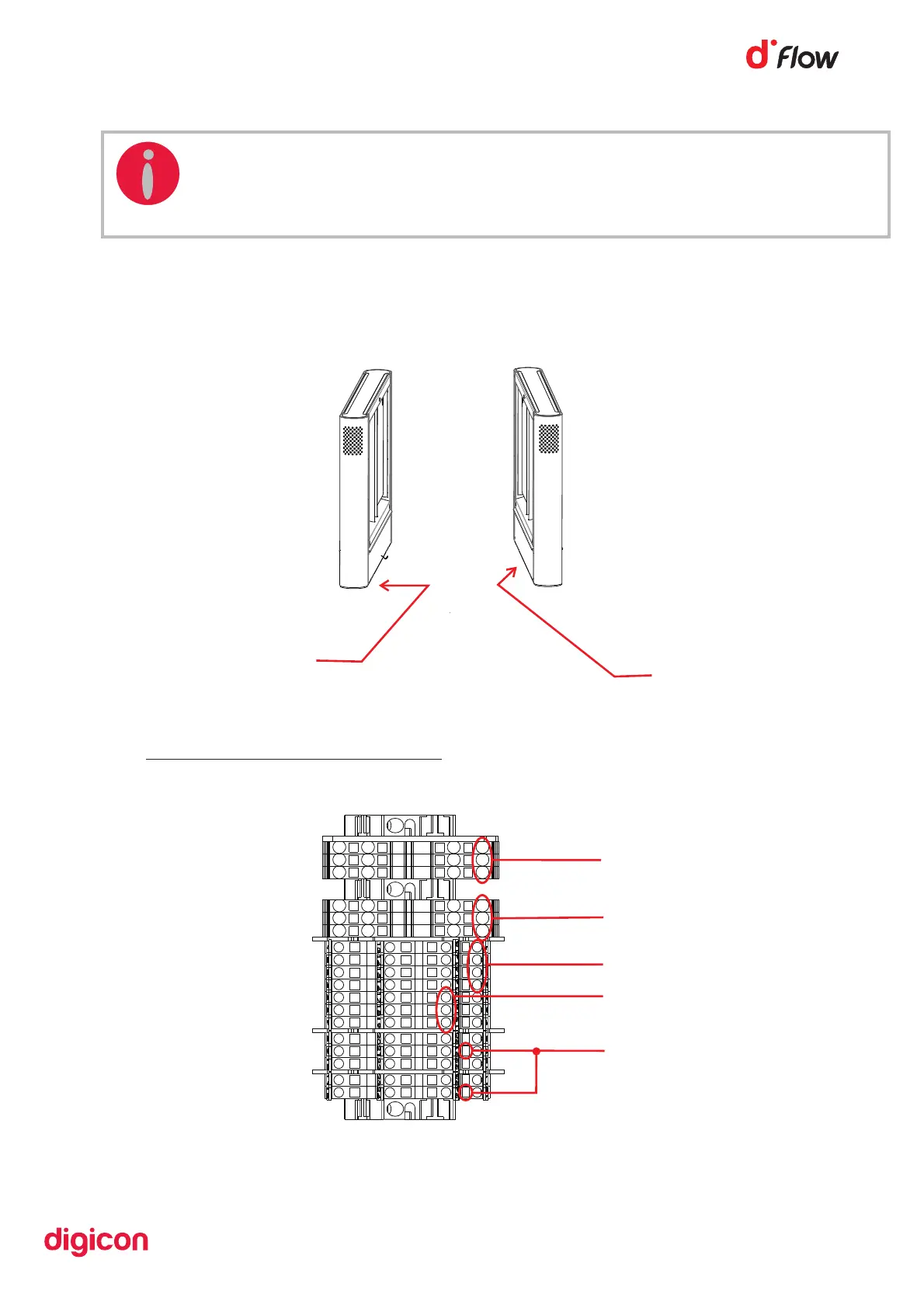 d Flow

digicon