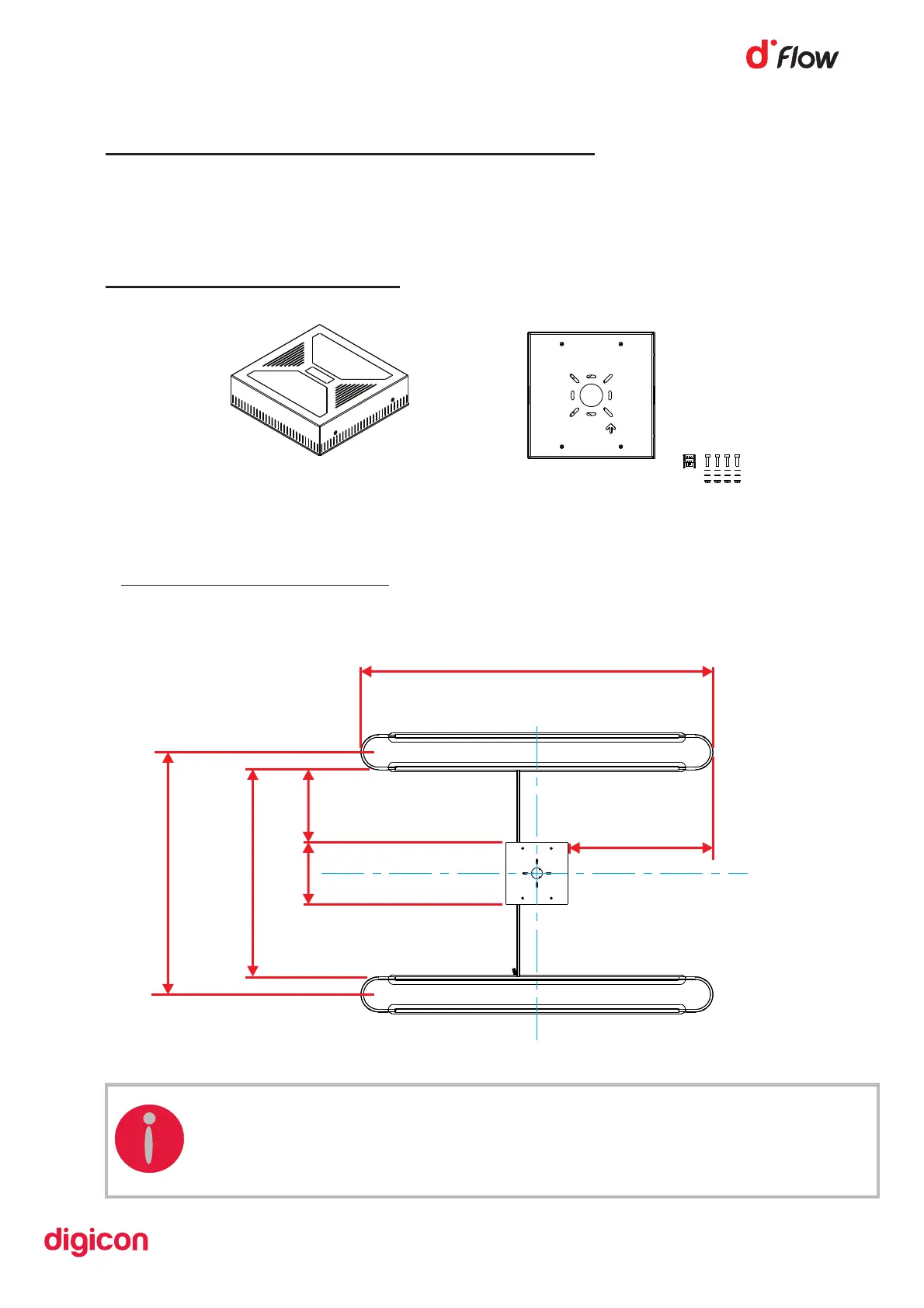 d Flow

digicon