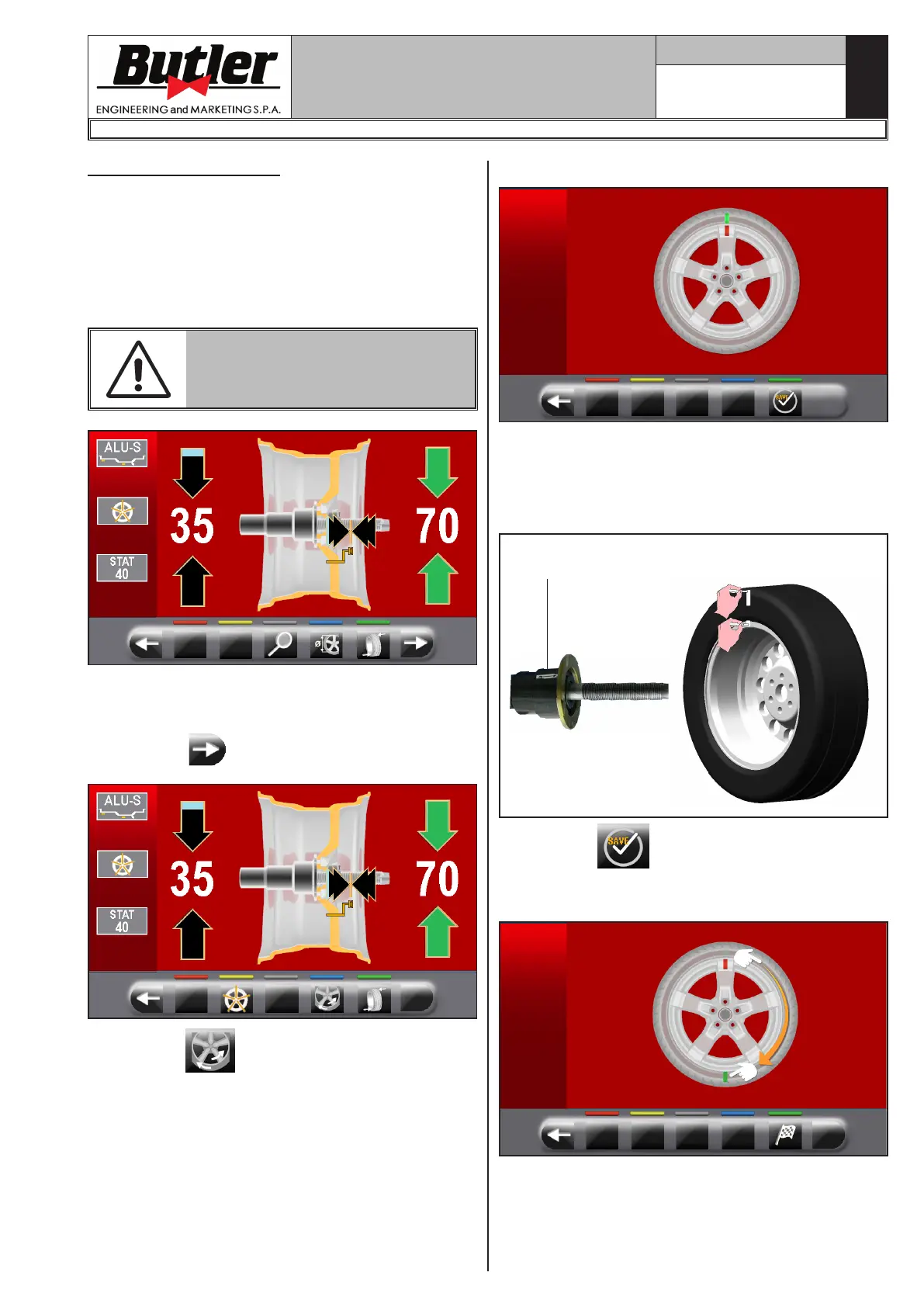 Butler
ENGINEERING and MARKETING S.P.A.

ALU-S

STAT
40

35

70

ALU-S

STAT
40

35

70

SAVE

SAVE