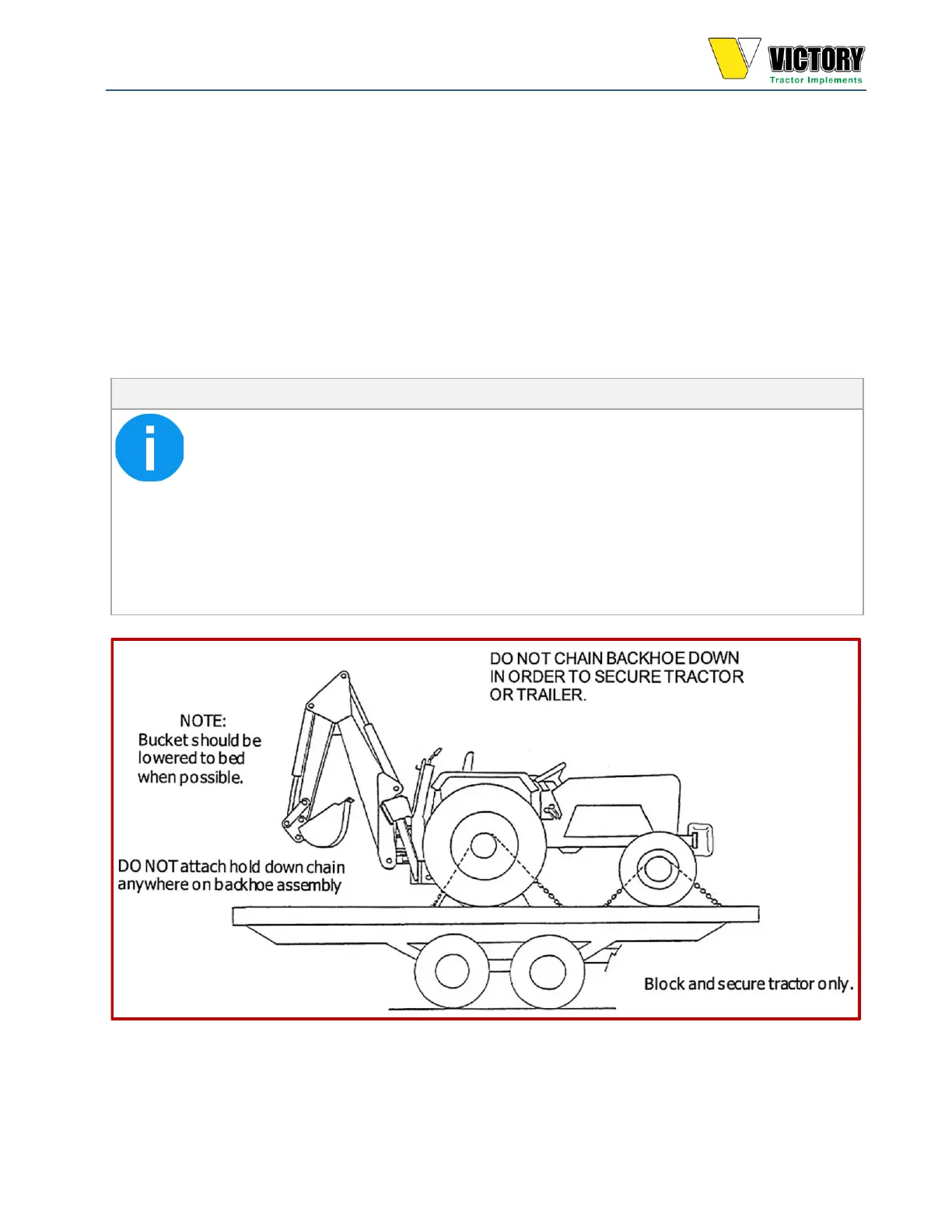 VICTORY
Tractor Implements

DO NOT CHAIN BACKHOE DOWN IN ORDER TO SECURE TRACTOR OR TRAILER.

NOTE:
Bucket should be lowered to bed when possible.

DO NOT attach hold down chain anywhere on backhoe assembly

Block and secure tractor only.