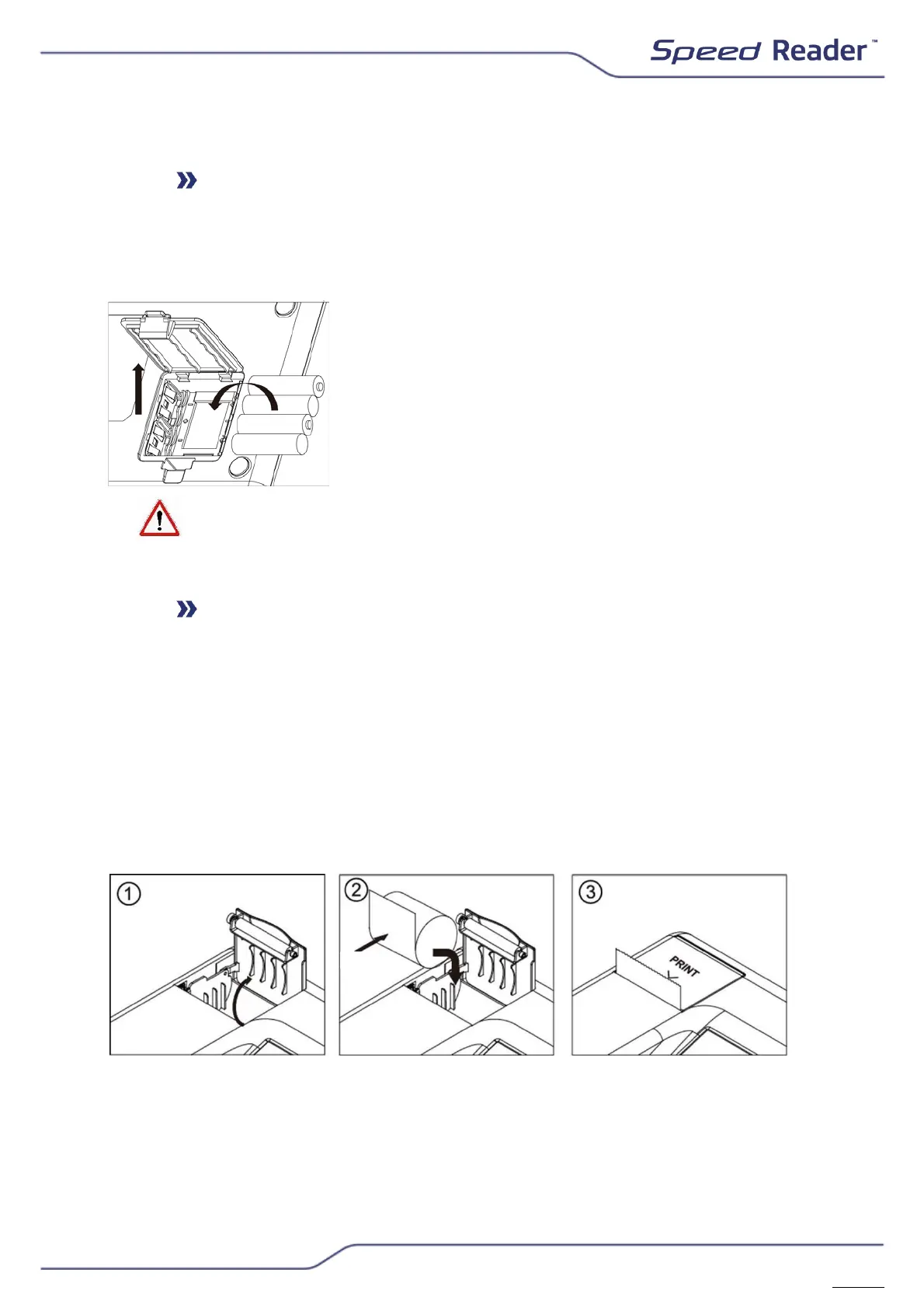 Speed Reader™

①

②

③

PRINT