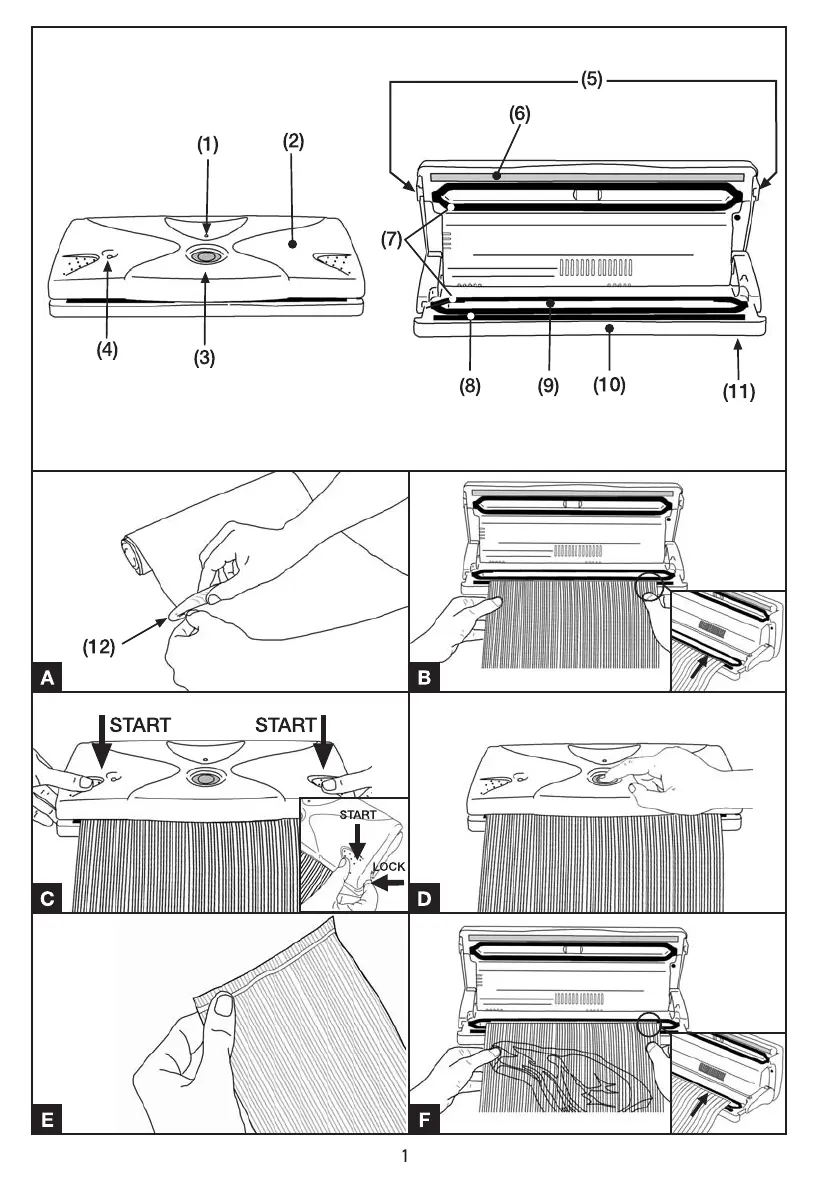 (1)
(2)
(4)
(3)
(5)
(6)
(7)
(8)
(9)
(10)
(11)
(12)
A
B
START
START
START
LOCK
C
D
E
F
1