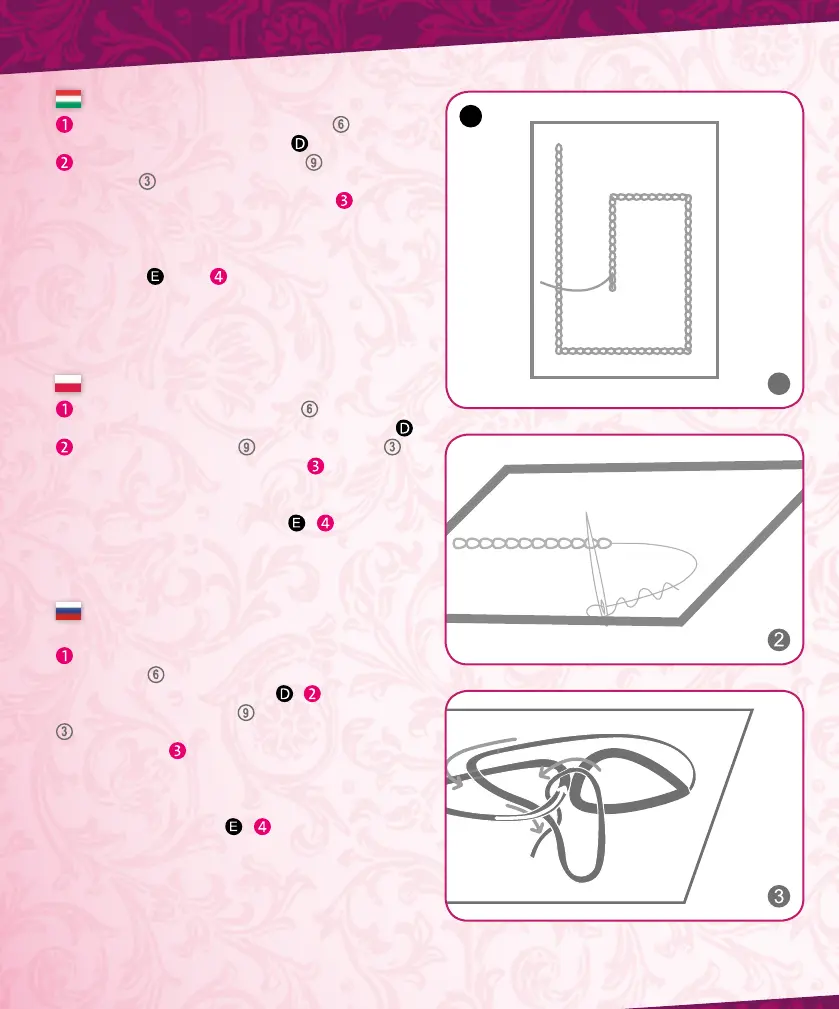 1
6
D
2
9
3
3

E
4

1
6
D
2
9
3
3
E
4

1
6
D
2
9
3
3
E
4

2

3