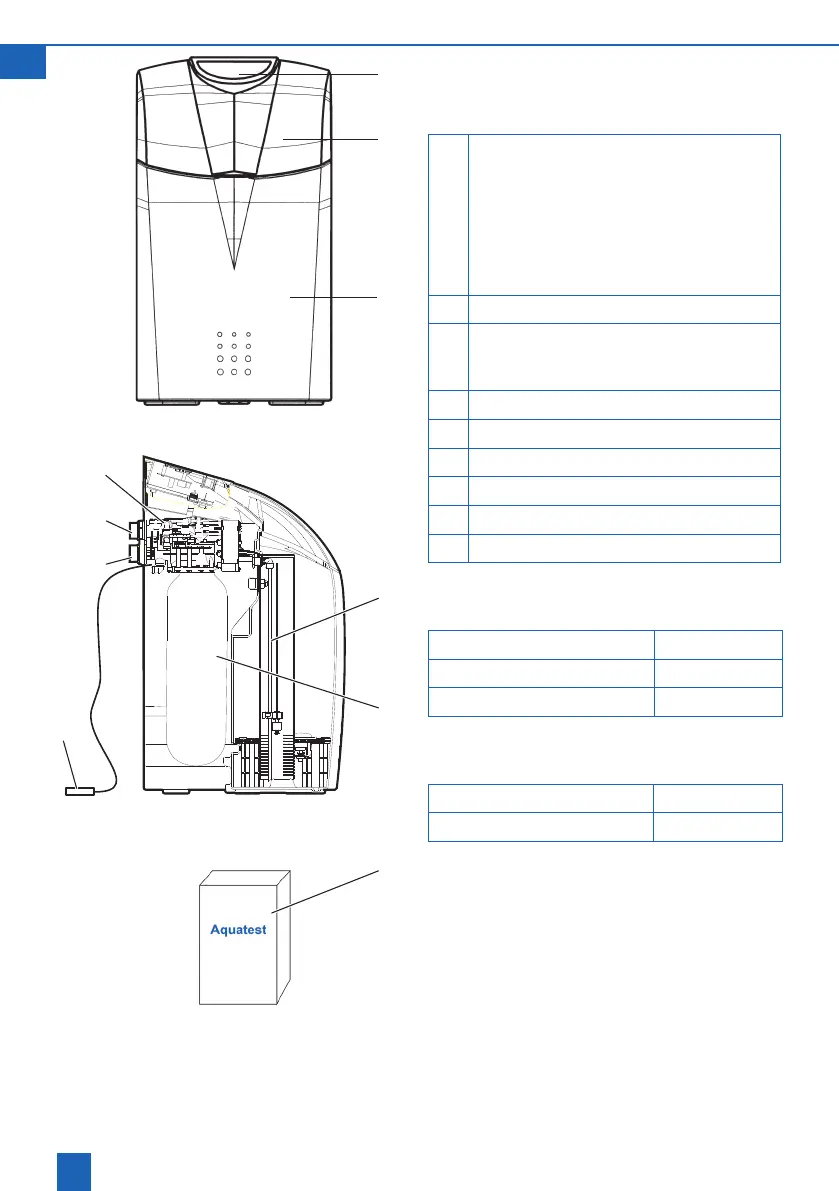 Aquatest