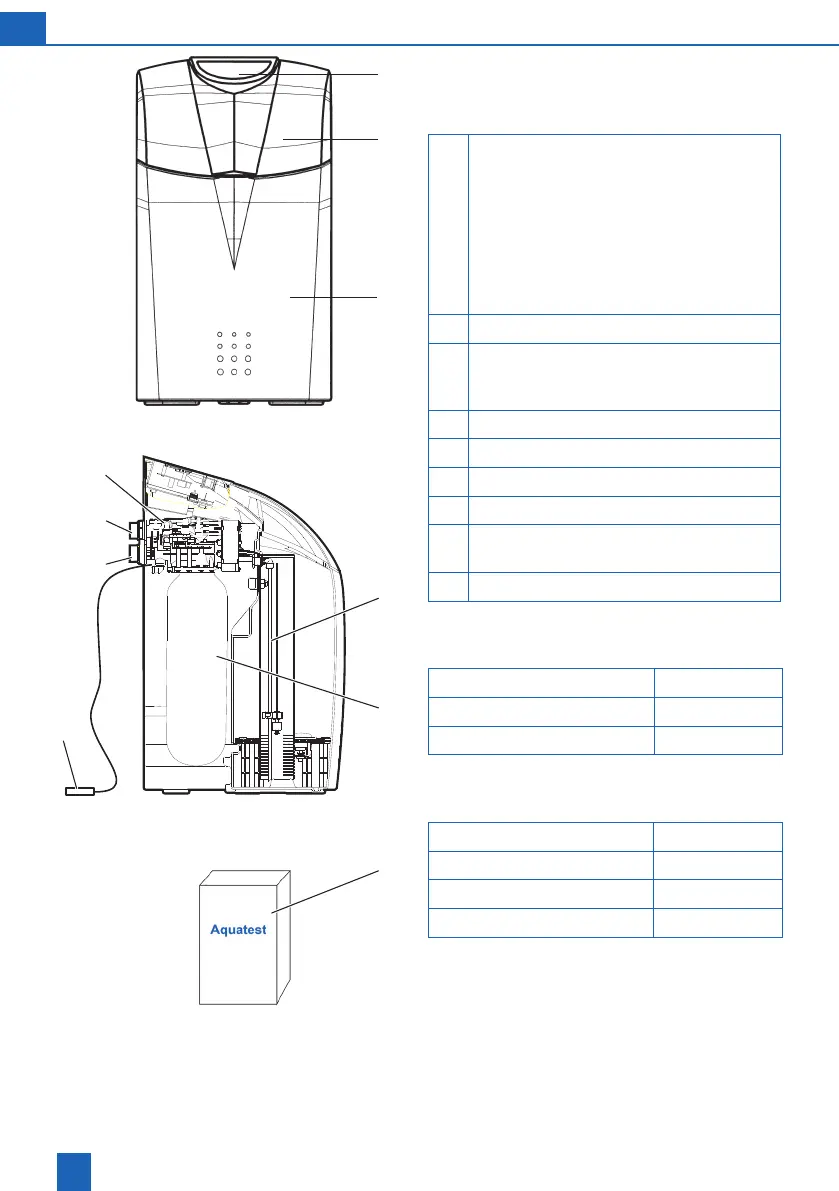 Aquatest