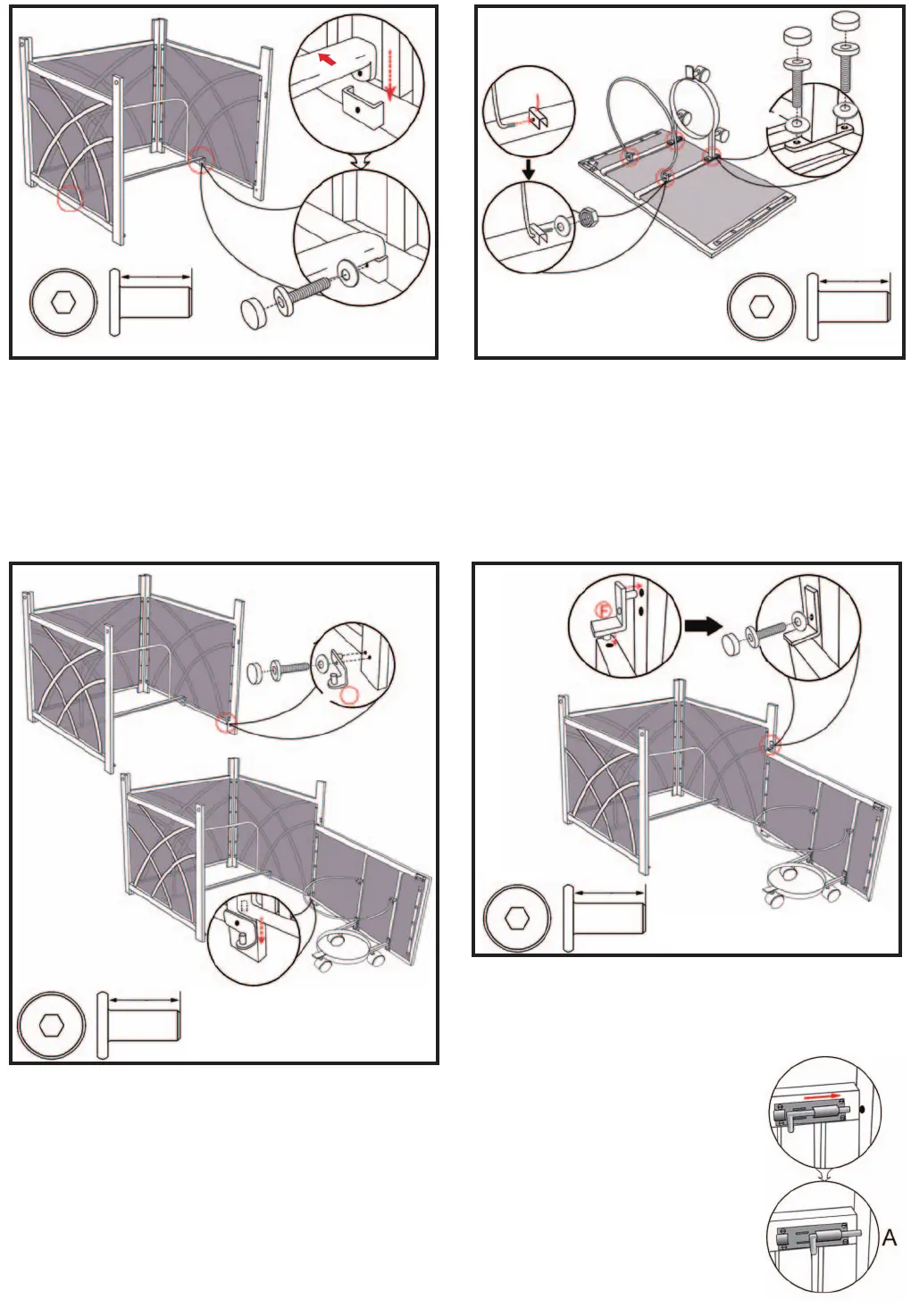 F

A