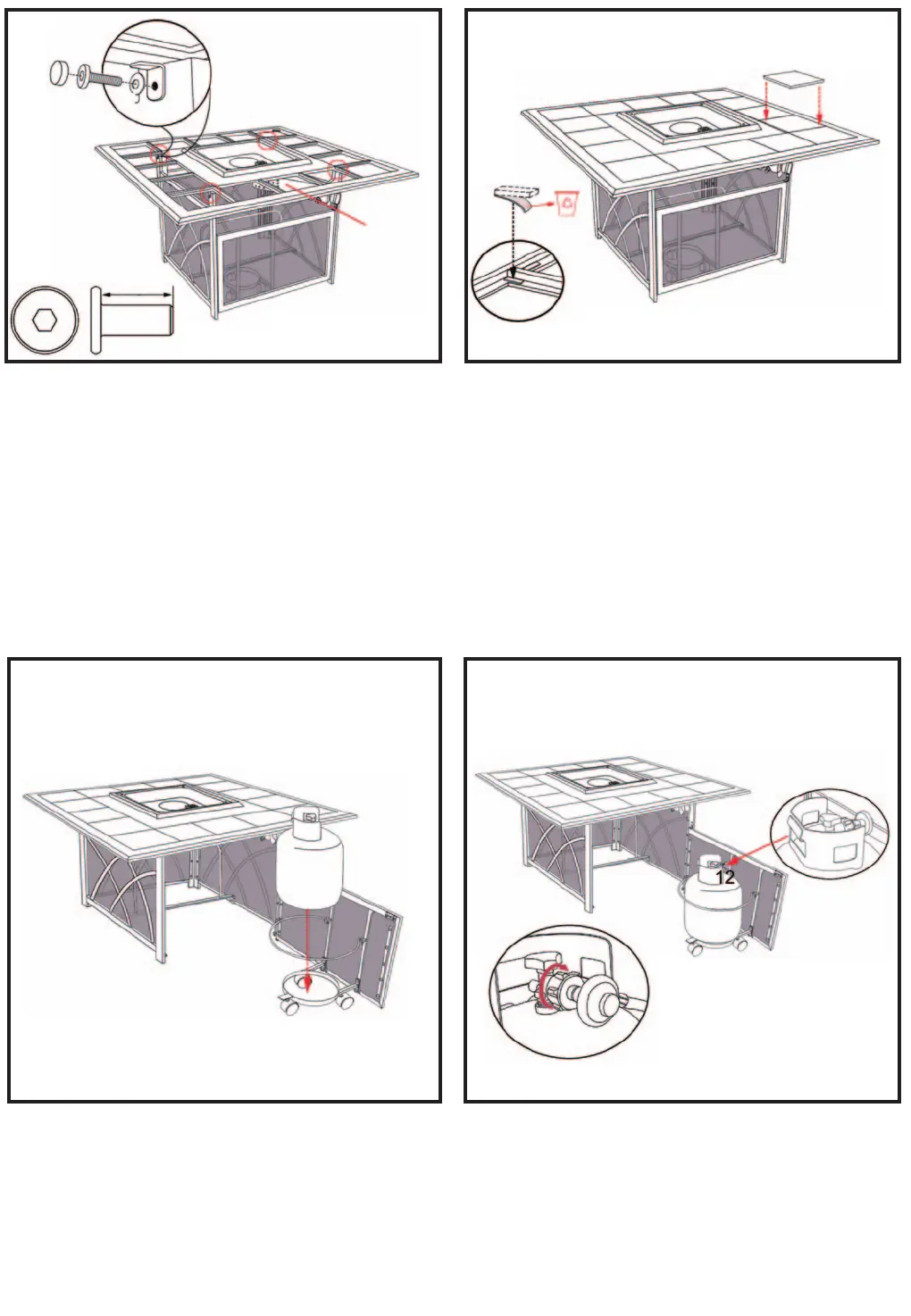 12