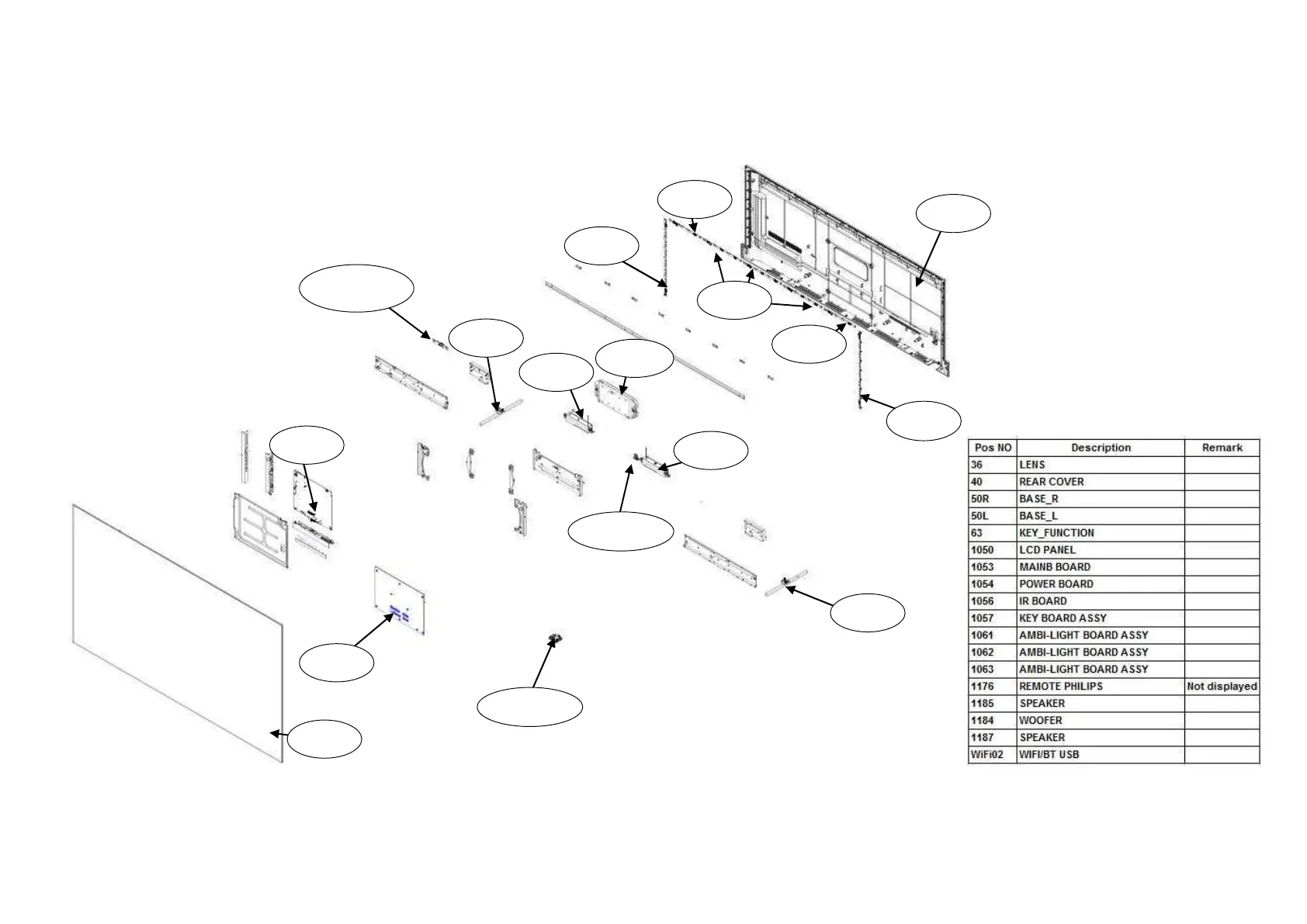 | Pos NO | Description | Remark |
|---|---|---|
| 36 | LENS | |
| 40 | REAR COVER | |
| 50R | BASE_R | |
| 50L | BASE_L | |
| 63 | KEY_FUNCTION | |
| 1050 | LCD PANEL | |
| 1053 | MAINB BOARD | |
| 1054 | POWER BOARD | |
| 1056 | IR BOARD | |
| 1057 | KEY BOARD ASSY | |
| 1061 | AMBI-LIGHT BOARD ASSY | |
| 1062 | AMBI-LIGHT BOARD ASSY | |
| 1063 | AMBI-LIGHT BOARD ASSY | |
| 1176 | REMOTE PHILIPS | Not displayed |
| 1185 | SPEAKER | |
| 1184 | WOOFER | |
| 1187 | SPEAKER | |
| WiFi02 | WIFI/BT USB | |