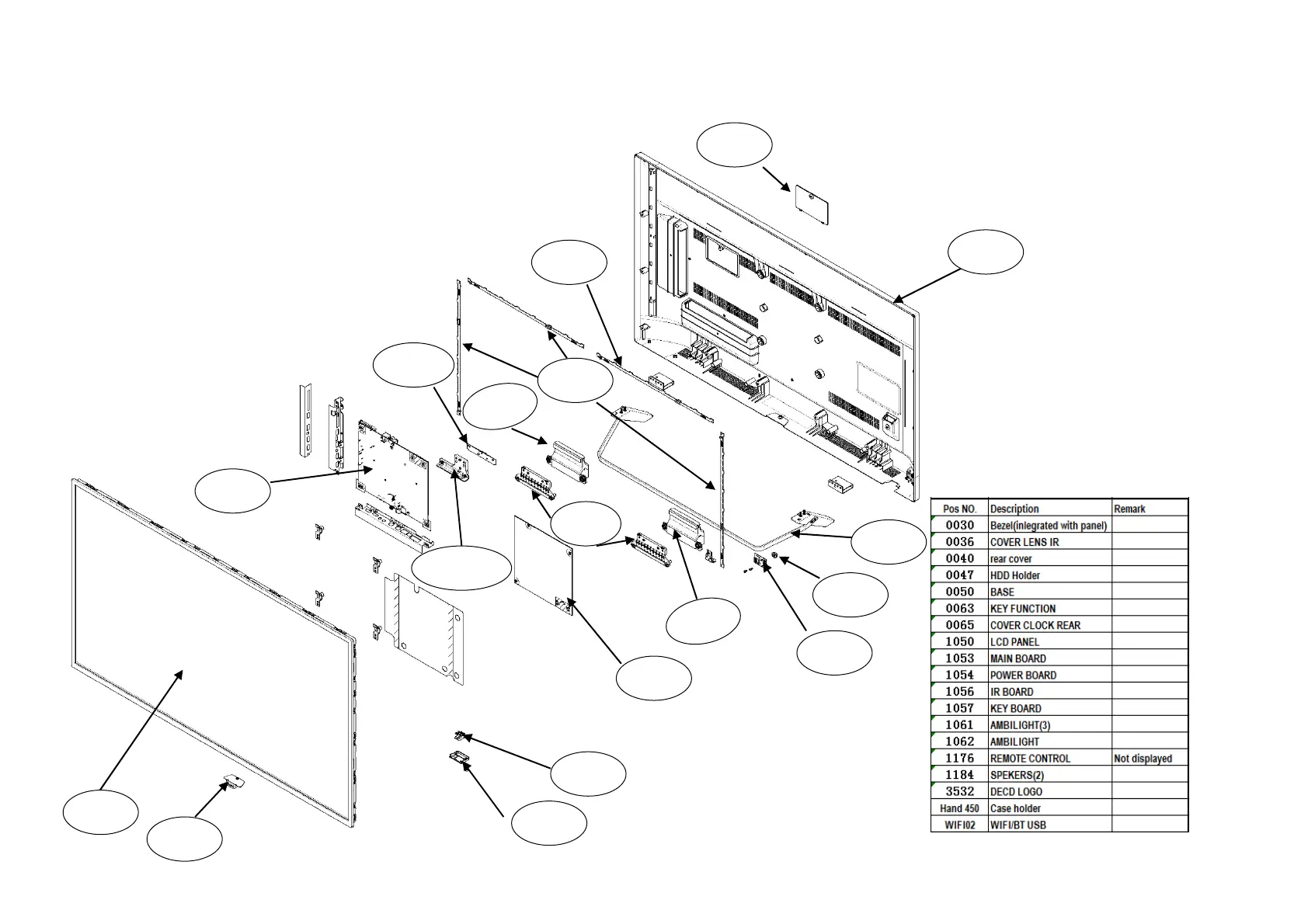 | Pos NO. | Description | Remark |
|---|---|---|
| 0030 | Bezel(inlegrated with panel) | |
| 0036 | COVER LENS IR | |
| 0040 | rear cover | |
| 0047 | HDD Holder | |
| 0050 | BASE | |
| 0063 | KEY FUNCTION | |
| 0065 | COVER CLOCK REAR | |
| 1050 | LCD PANEL | |
| 1053 | MAIN BOARD | |
| 1054 | POWER BOARD | |
| 1056 | IR BOARD | |
| 1057 | KEY BOARD | |
| 1061 | AMBILIGHT(3) | |
| 1062 | AMBILIGHT | |
| 1176 | REMOTE CONTROL | Not displayed |
| 1184 | SPEKERS(2) | |
| 3532 | DECD LOGO | |
| Hand 450 | Case holder | |
| WIFI02 | WIFI/BT USB | |