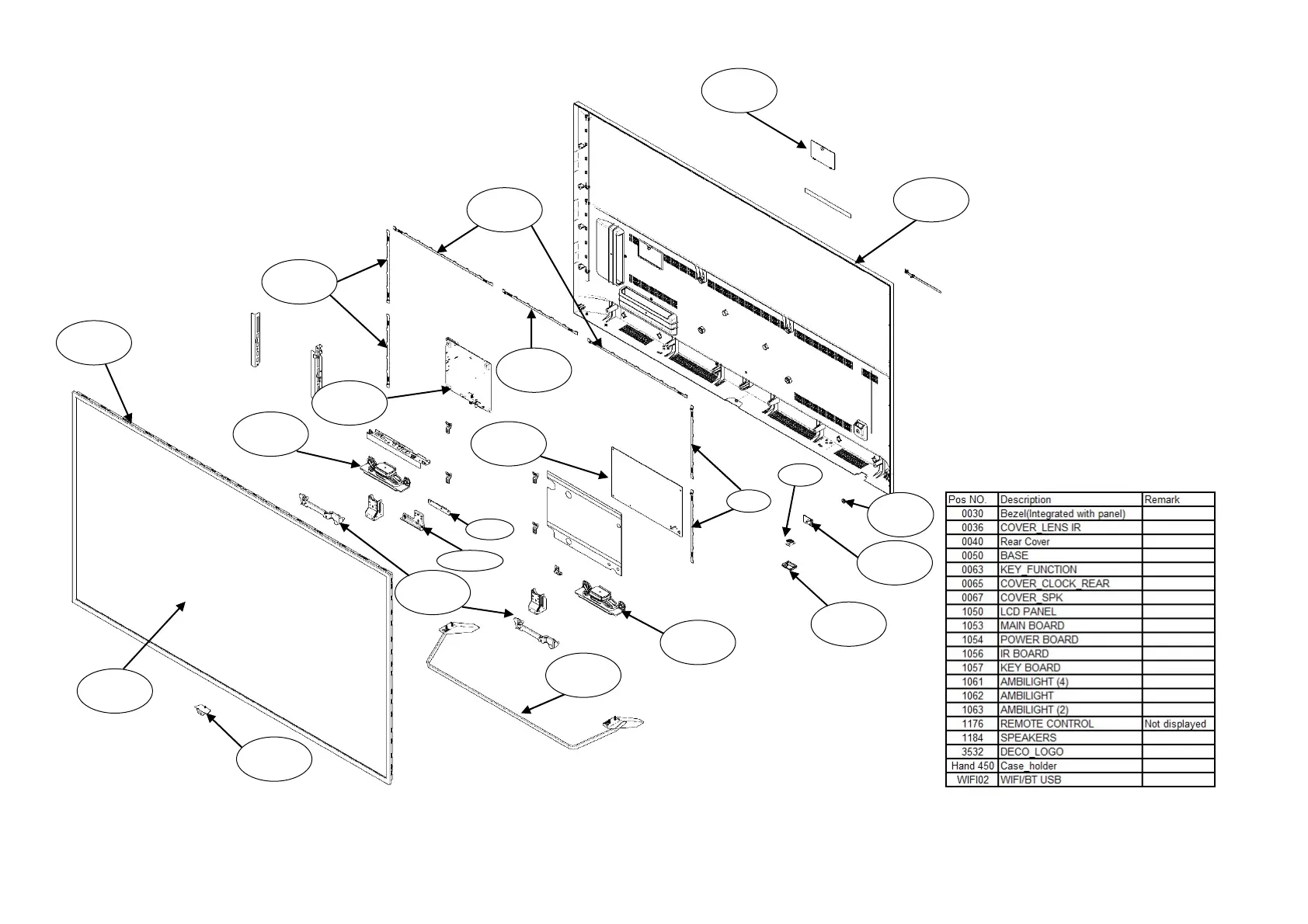 | Pos NO. | Description | Remark |
|---|---|---|
| 0030 | Bezel(Integrated with panel) | |
| 0036 | COVER_LENS IR | |
| 0040 | Rear Cover | |
| 0050 | BASE | |
| 0063 | KEY_FUNCTION | |
| 0065 | COVER_CLOCK_REAR | |
| 0067 | COVER_SPK | |
| 1050 | LCD PANEL | |
| 1053 | MAIN BOARD | |
| 1054 | POWER BOARD | |
| 1056 | IR BOARD | |
| 1057 | KEY BOARD | |
| 1061 | AMBILIGHT (4) | |
| 1062 | AMBILIGHT | |
| 1063 | AMBILIGHT (2) | |
| 1176 | REMOTE CONTROL | Not displayed |
| 1184 | SPEAKERS | |
| 3532 | DECO_LOGO | |
| Hand 450 | Case_holder | |
| WIFI02 | WIFI/BT USB | |