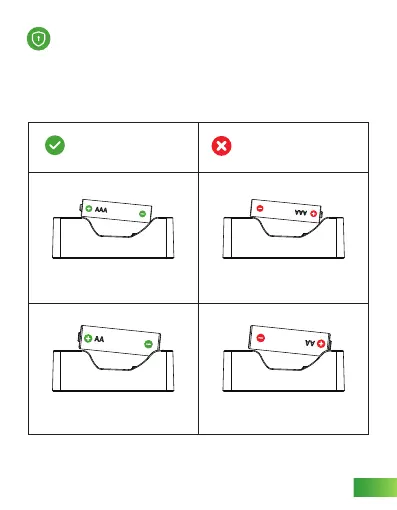 AAA

AAA

AA

AA