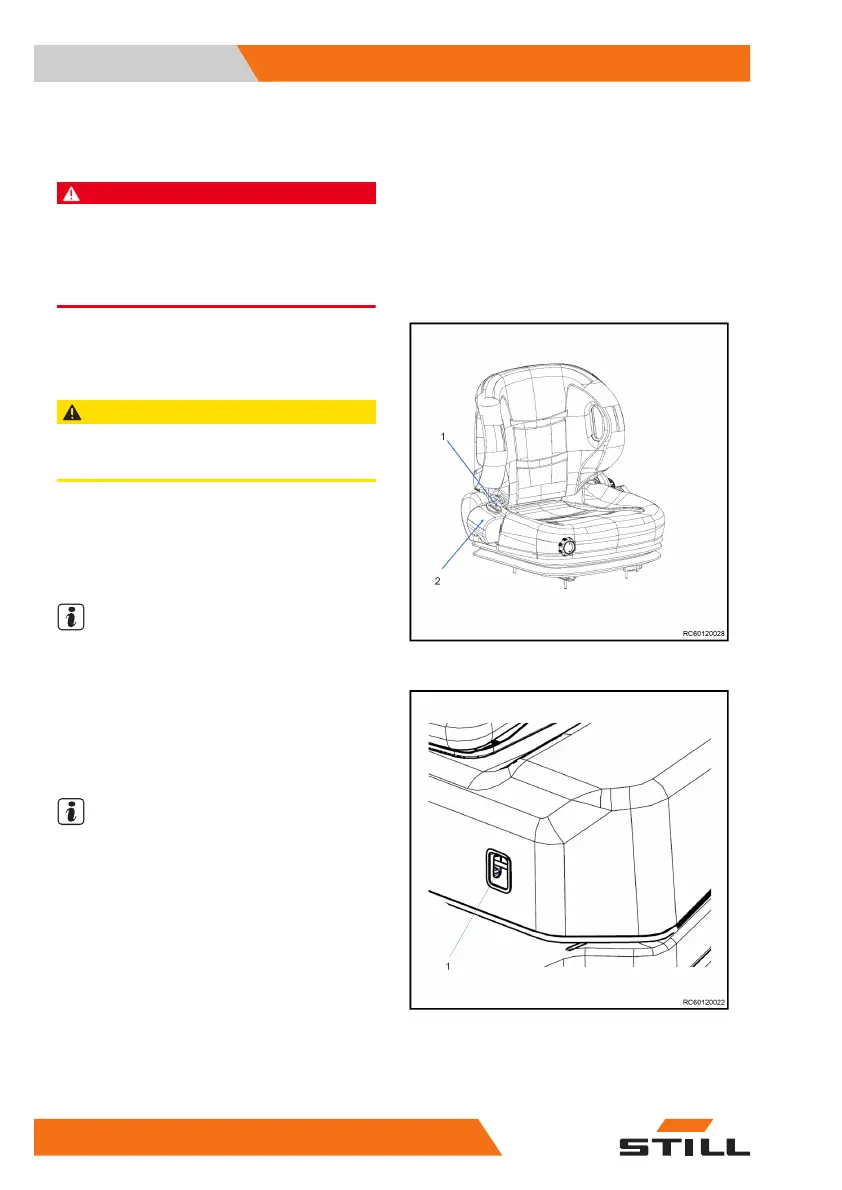 1

2

RC60120028

1

RC60120022

STILL