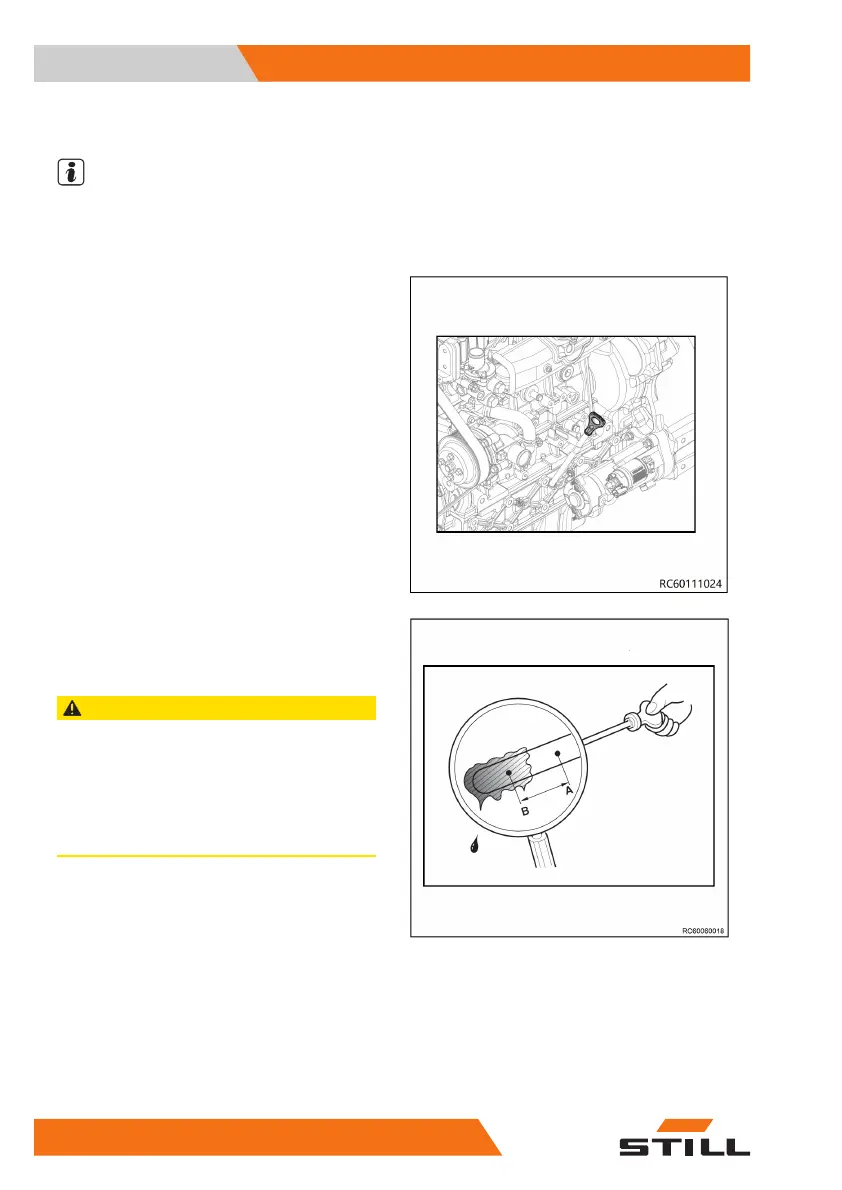 RC60111024

A

B

RC60080018

STILL