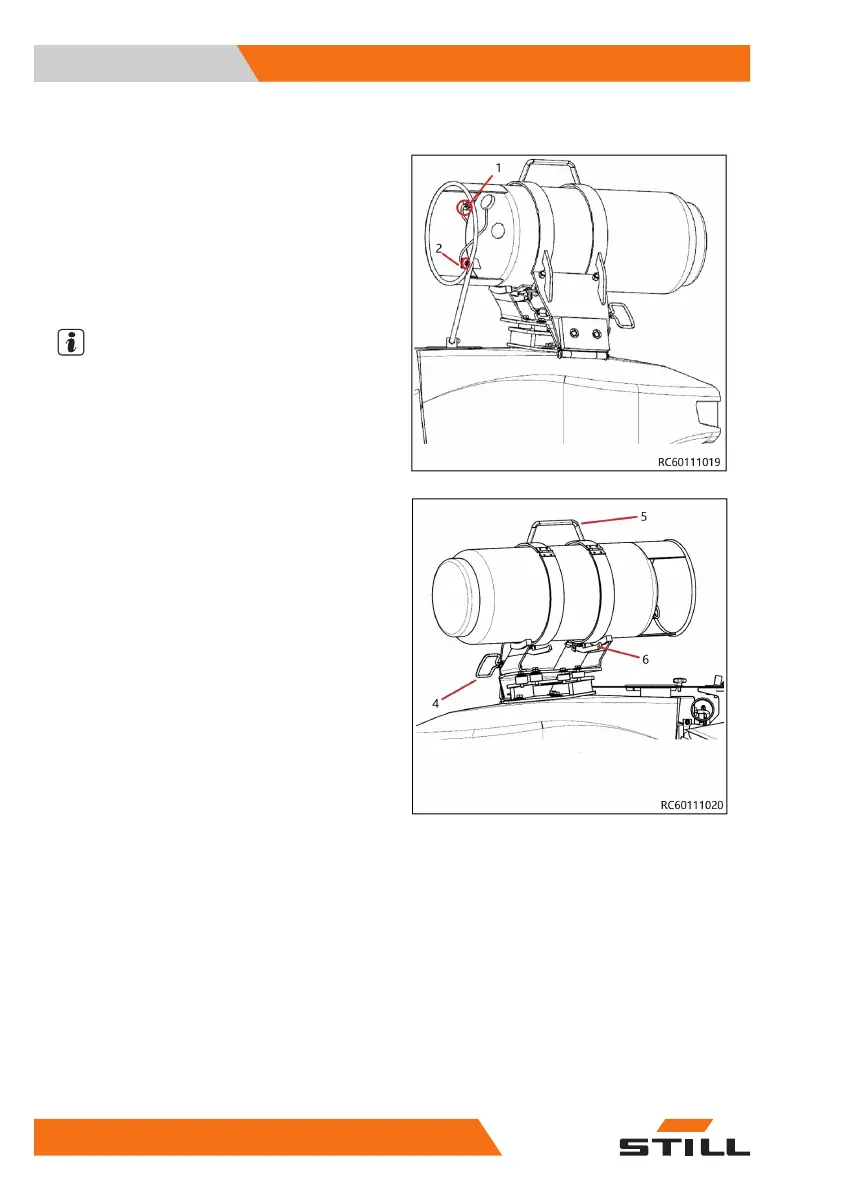 1

2

RC60111019

5

6

4

RC60111020

STILL