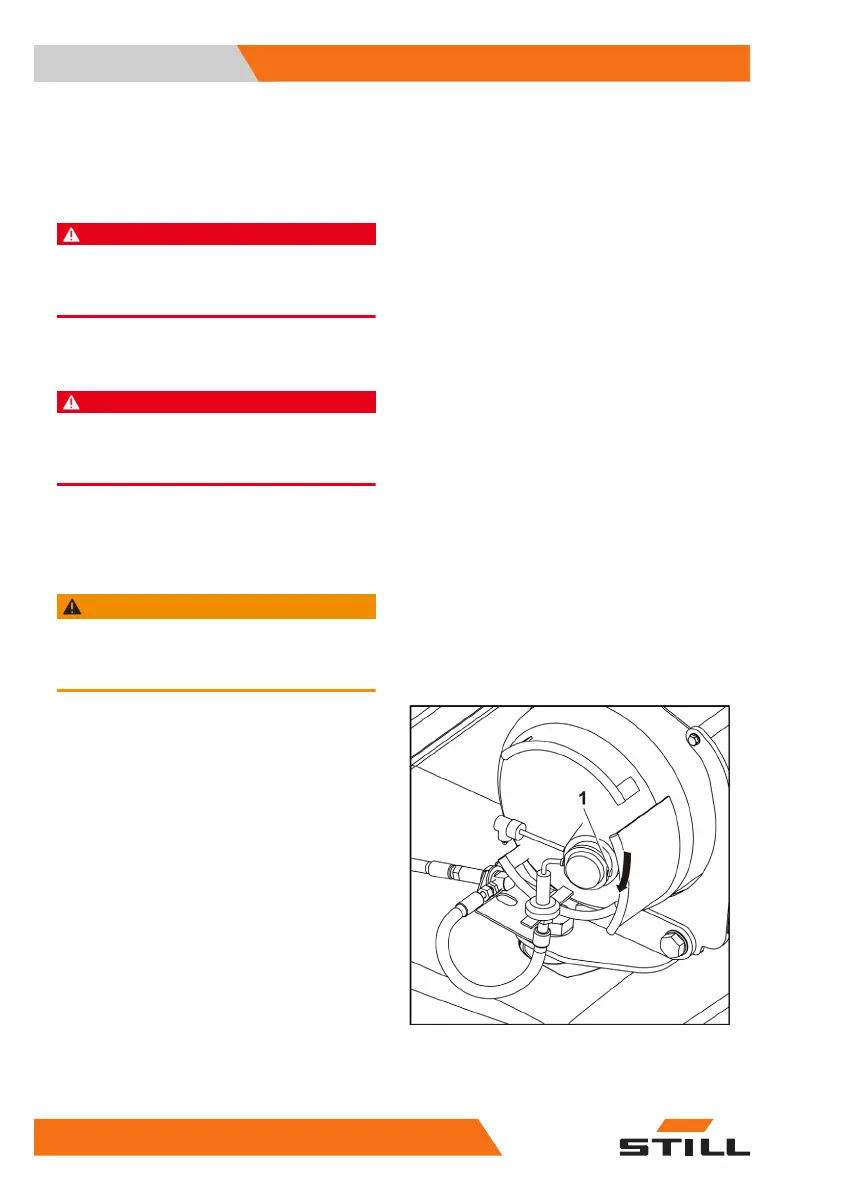 1

STILL