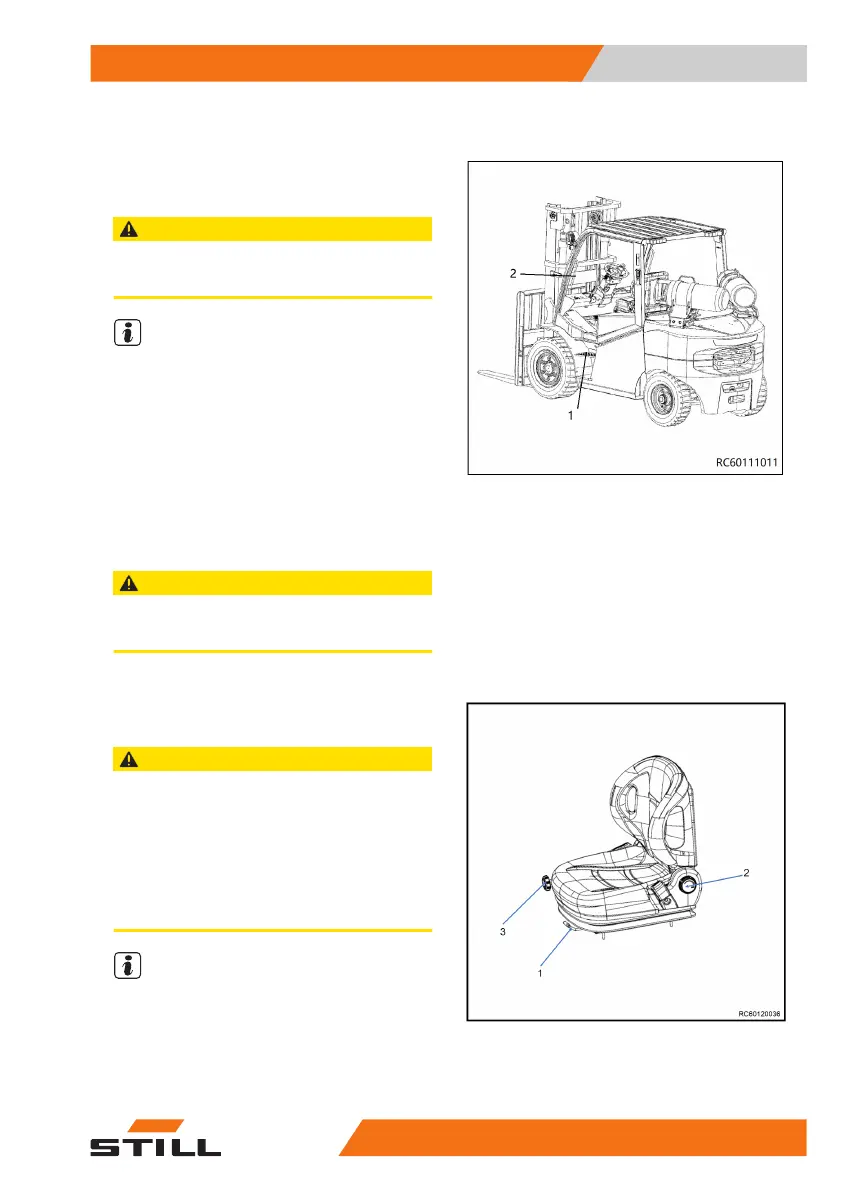 2

1

RC60111011

2

3

1

RC60120036

STILL