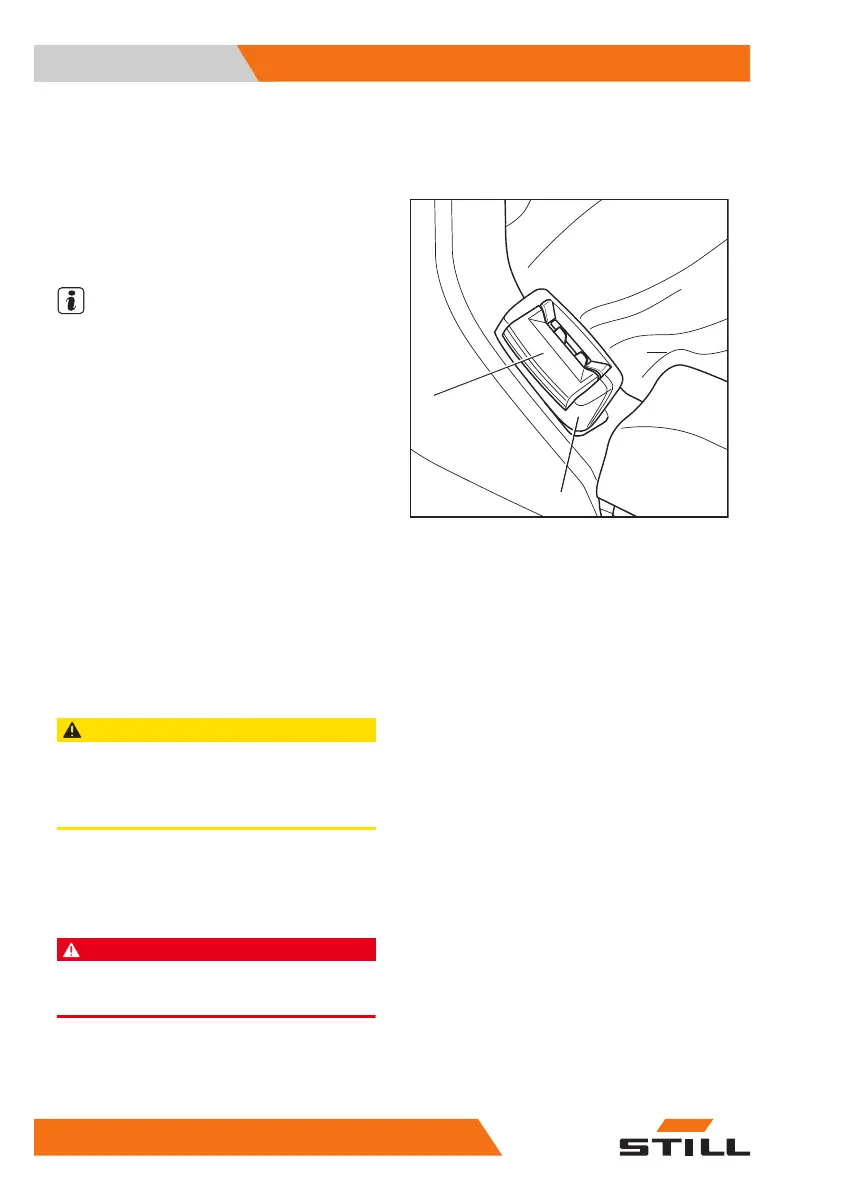 STILL