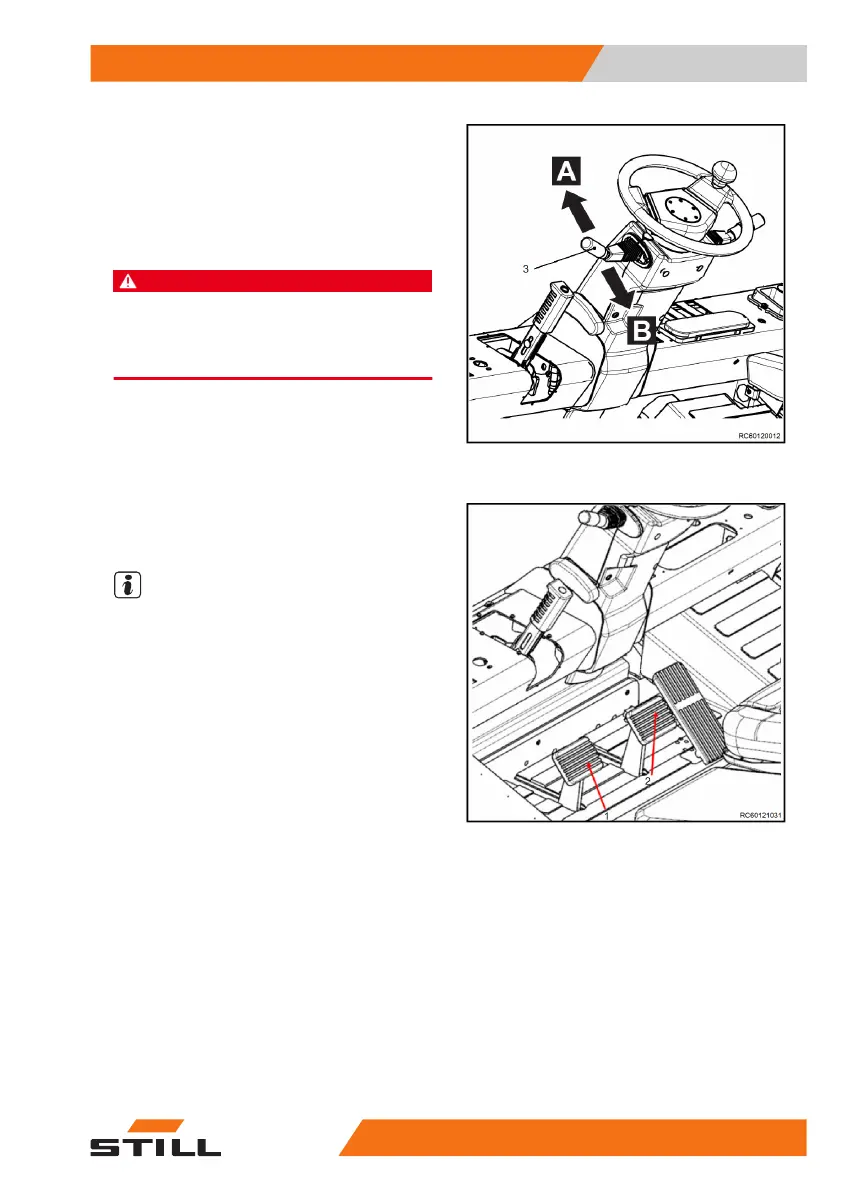 A

3

B

RC60120012

2

1

RC60121031

STILL