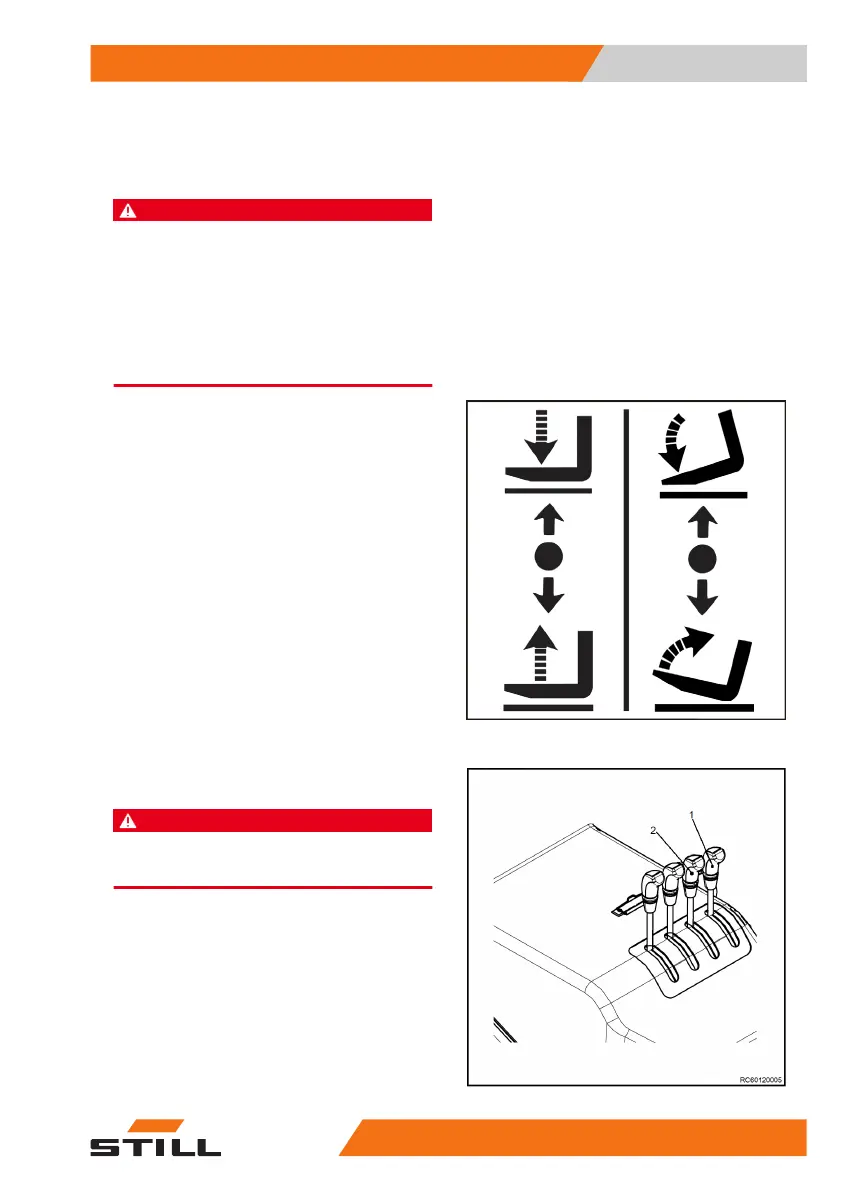 2
1
RC60120005
STILL