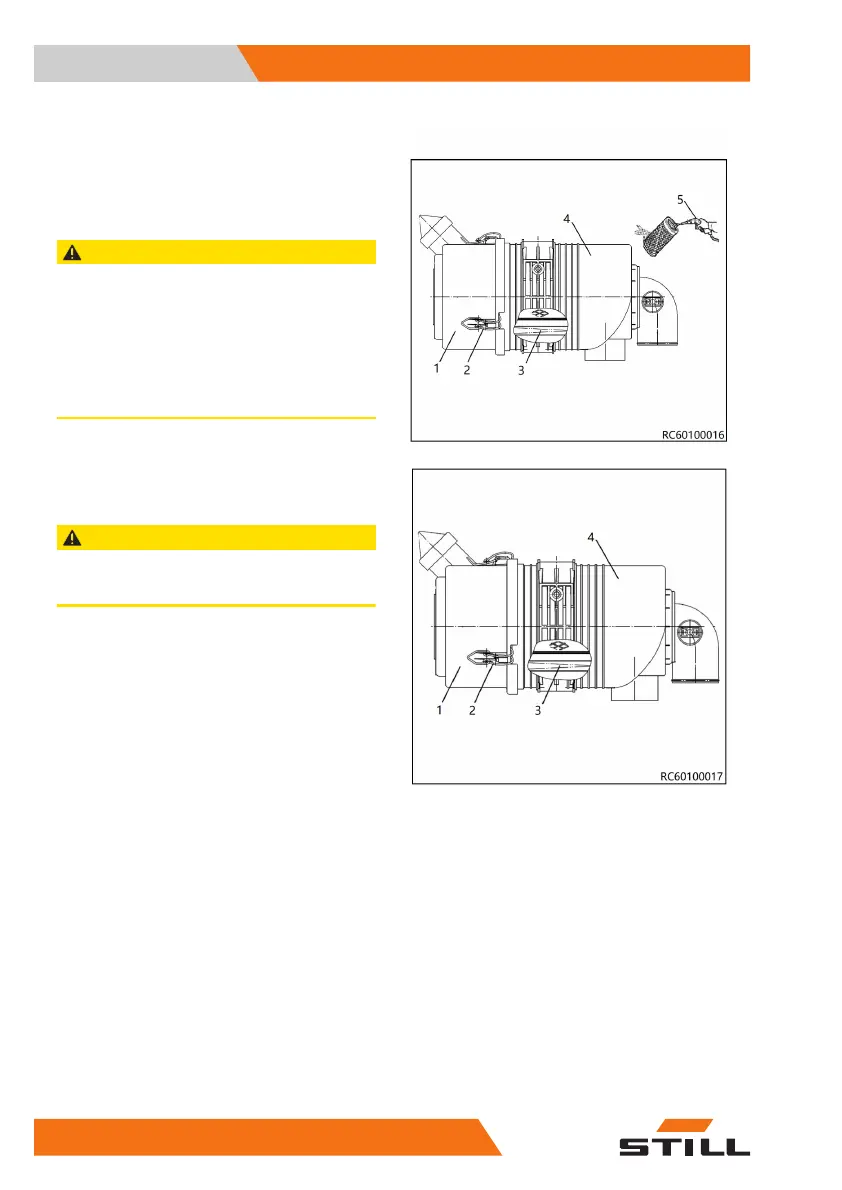 4
5
1
2
3
RC60100016

4
1
2
3
RC60100017

STILL