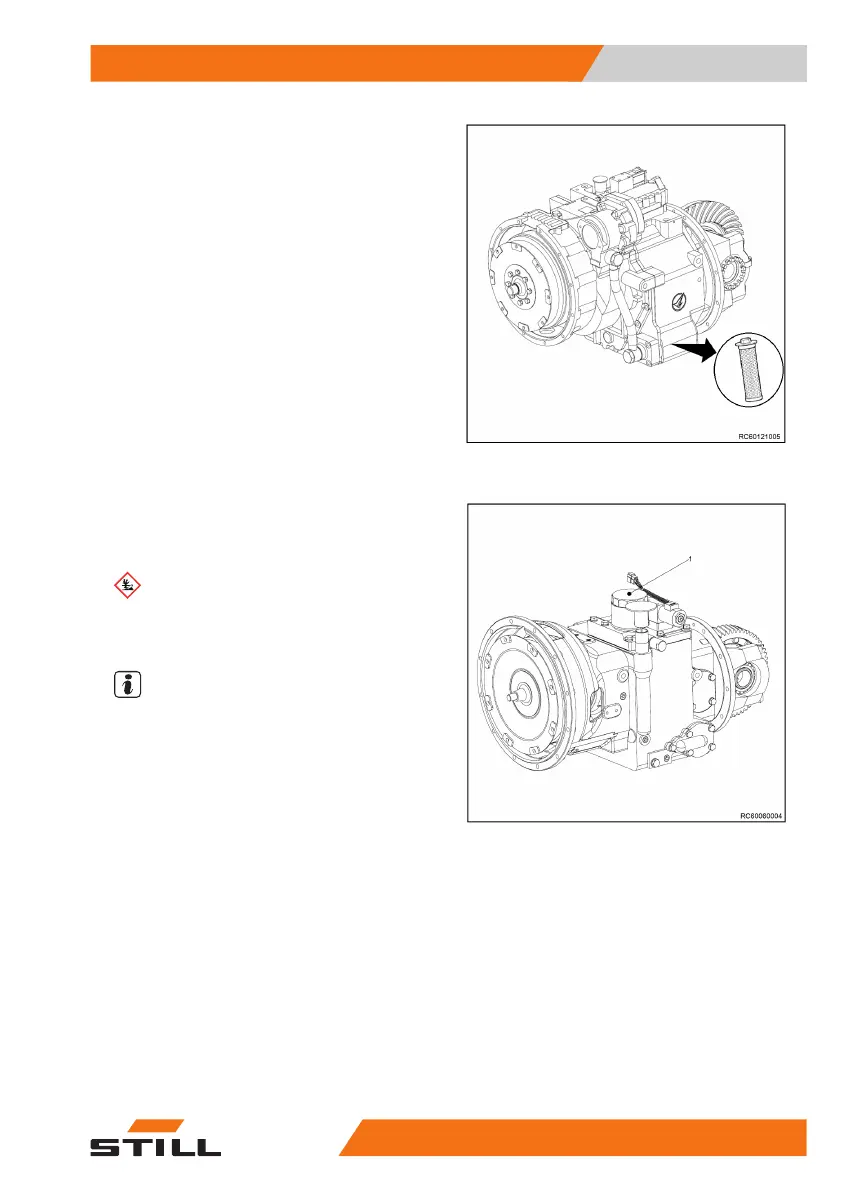 RC60121005

1

RC60080004

STILL