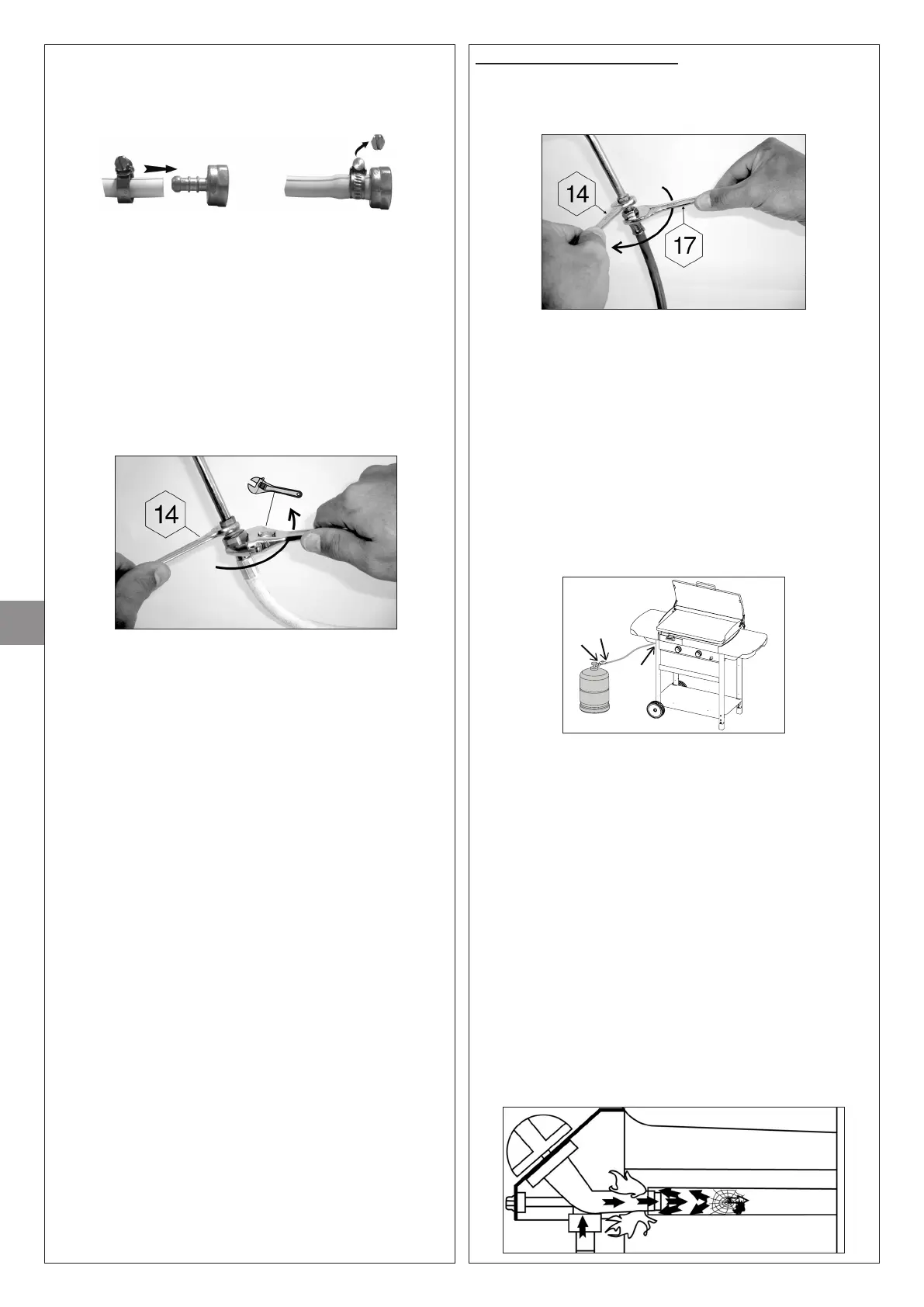 14

14

17