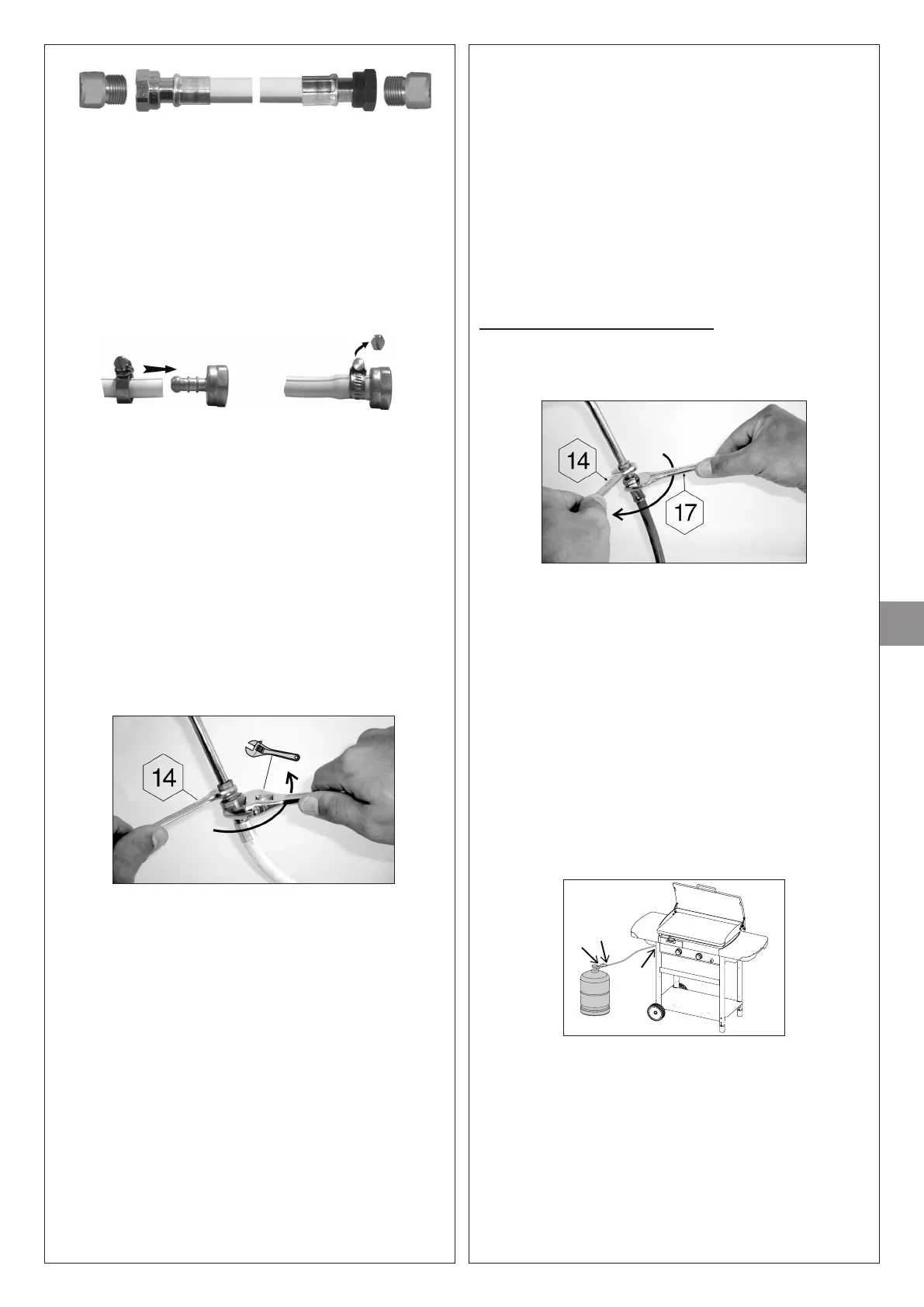 14

14

17