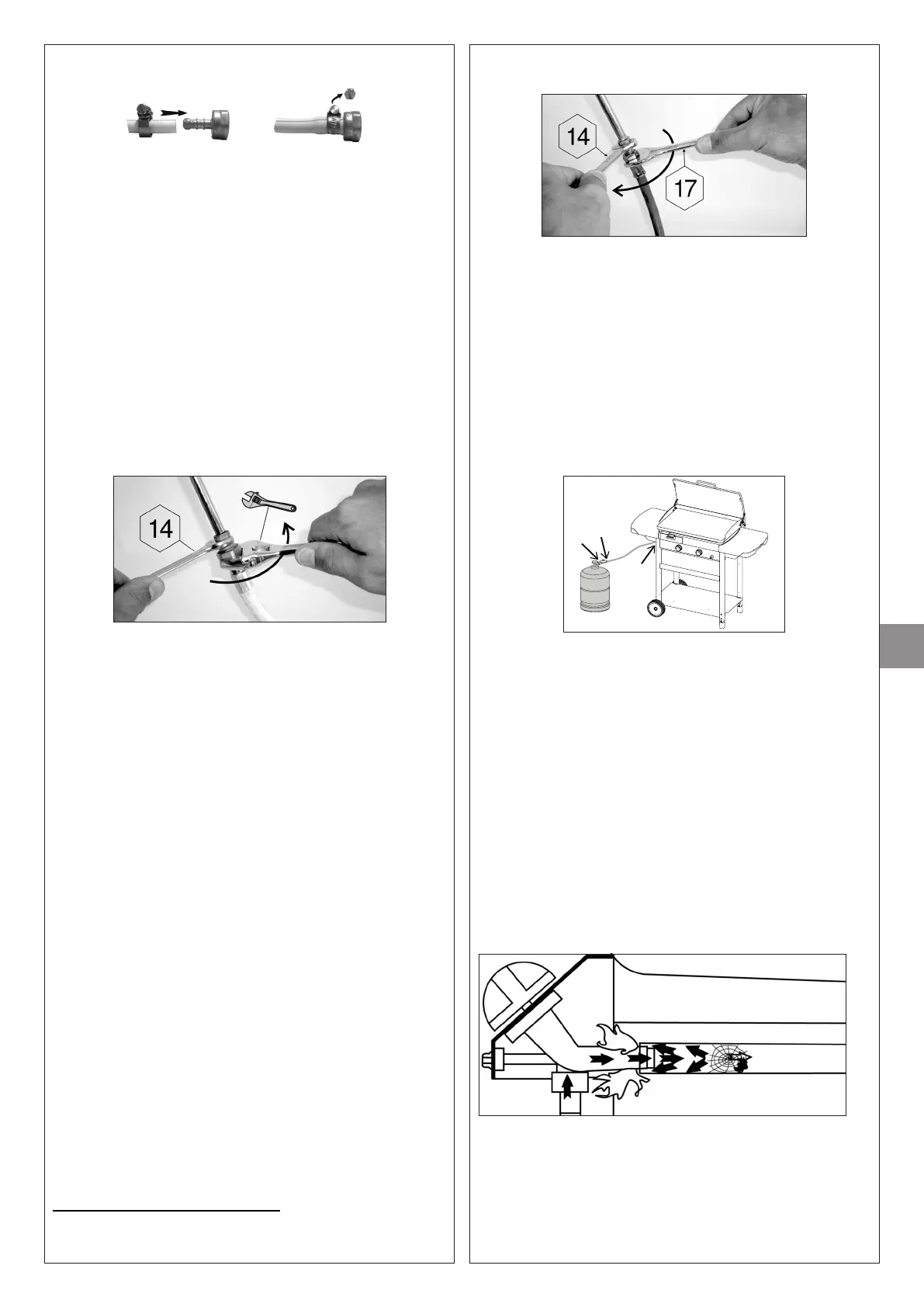 14

17

14